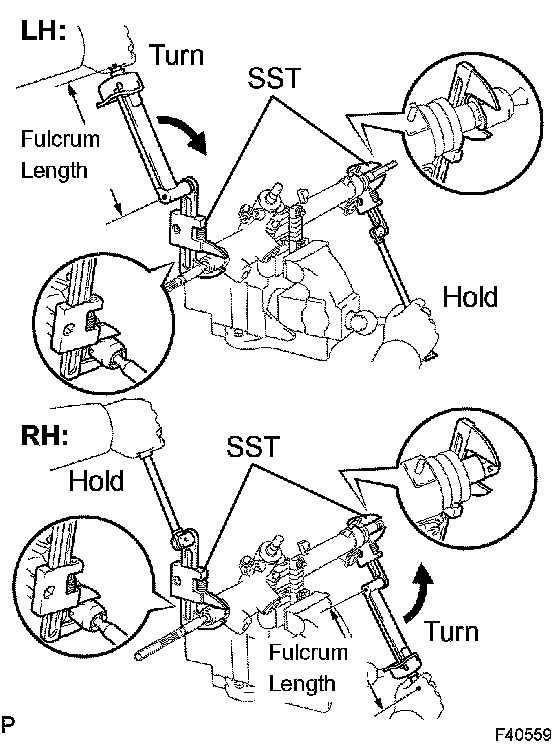 LH:
Turn
SST
Fulcrum Length
Hold

RH:
SST
Hold
Turn
Fulcrum Length

P
F40559