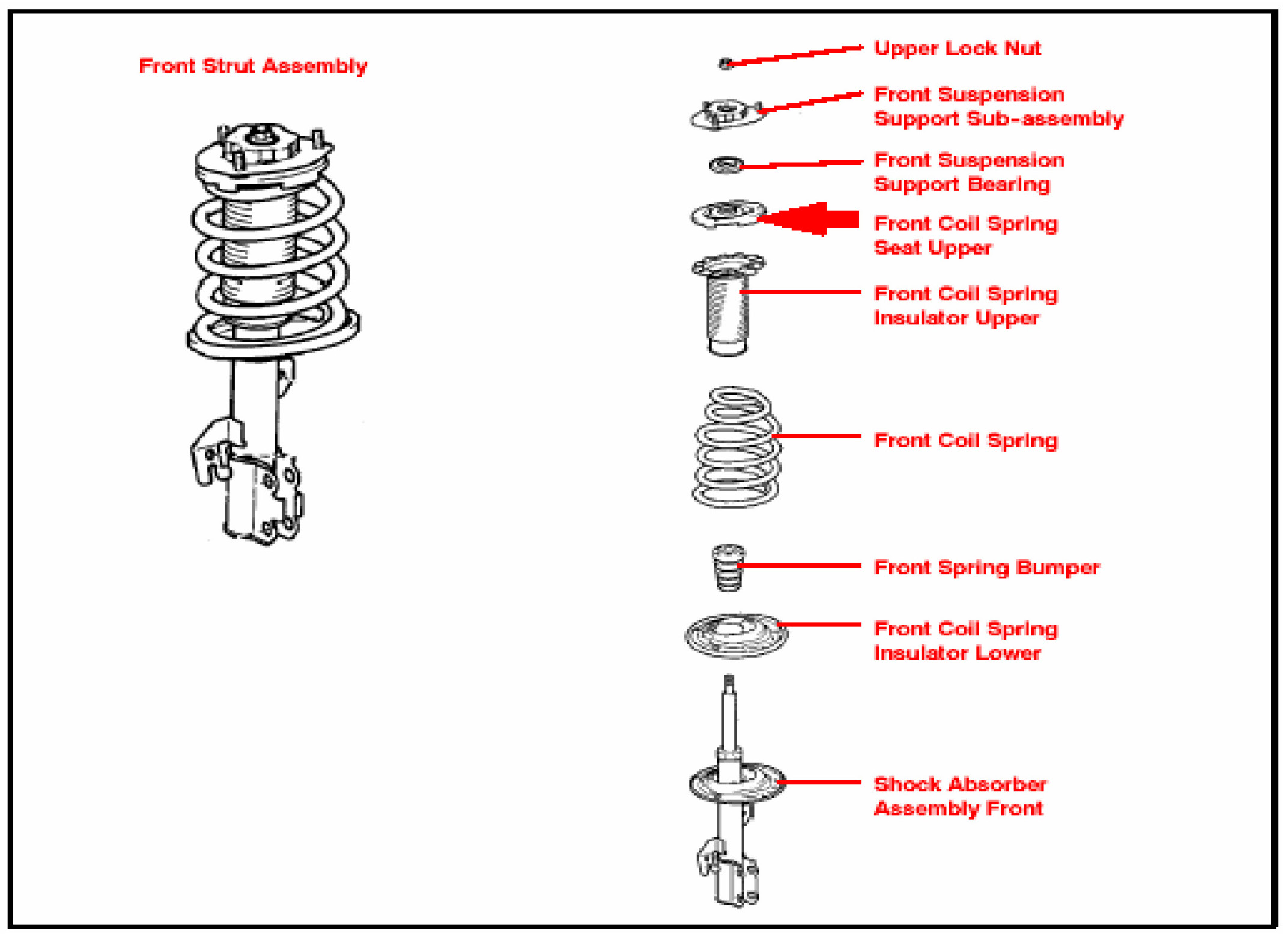 Front Strut Assembly

Upper Lock Nut

Front Suspension Support Sub-assembly

Front Suspension Support Bearing

Front Coil Spring Seat Upper

Front Coil Spring Insulator Upper

Front Coil Spring

Front Spring Bumper

Front Coil Spring Insulator Lower

Shock Absorber Assembly Front