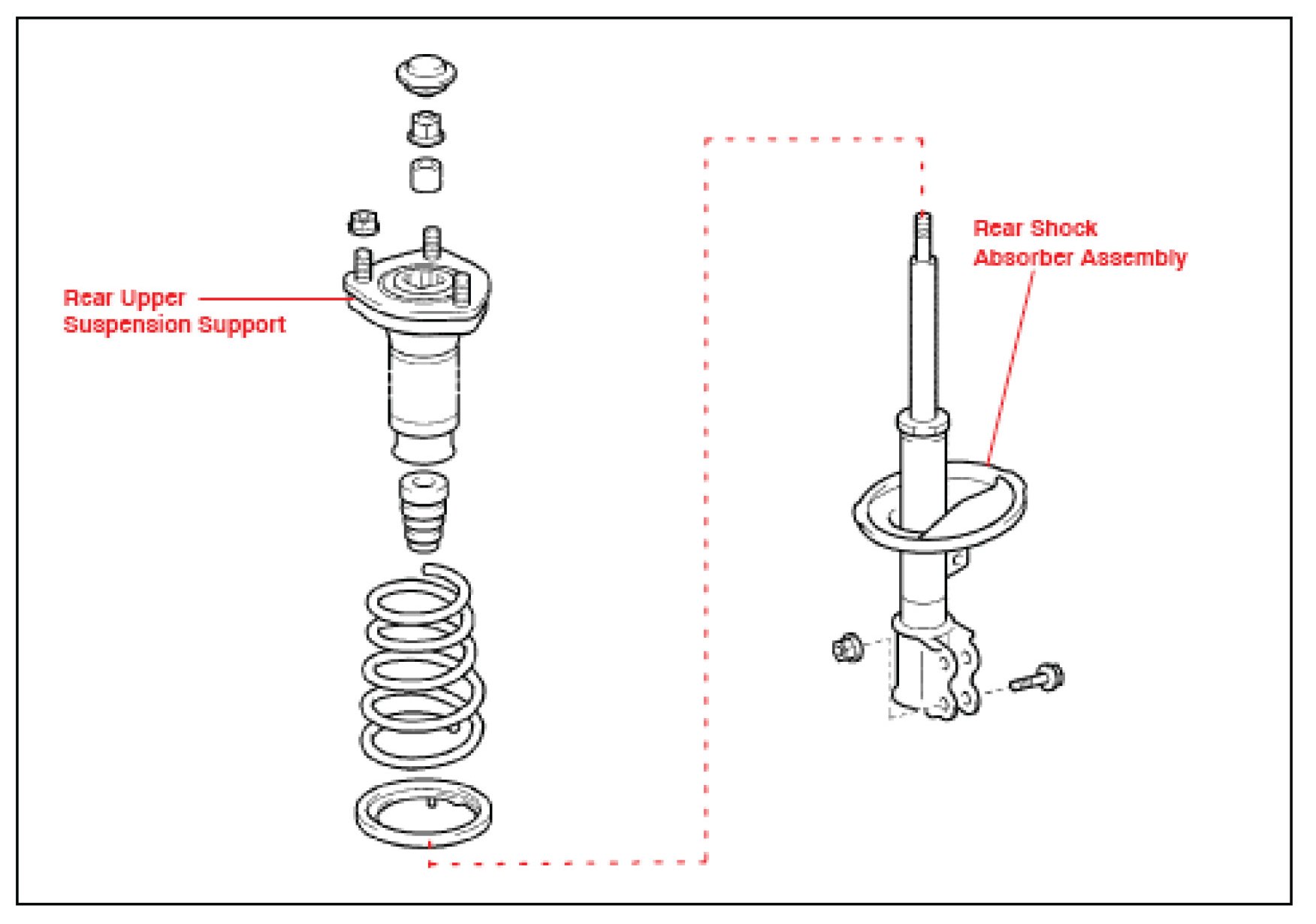 Rear Upper
Suspension Support

Rear Shock
Absorber Assembly