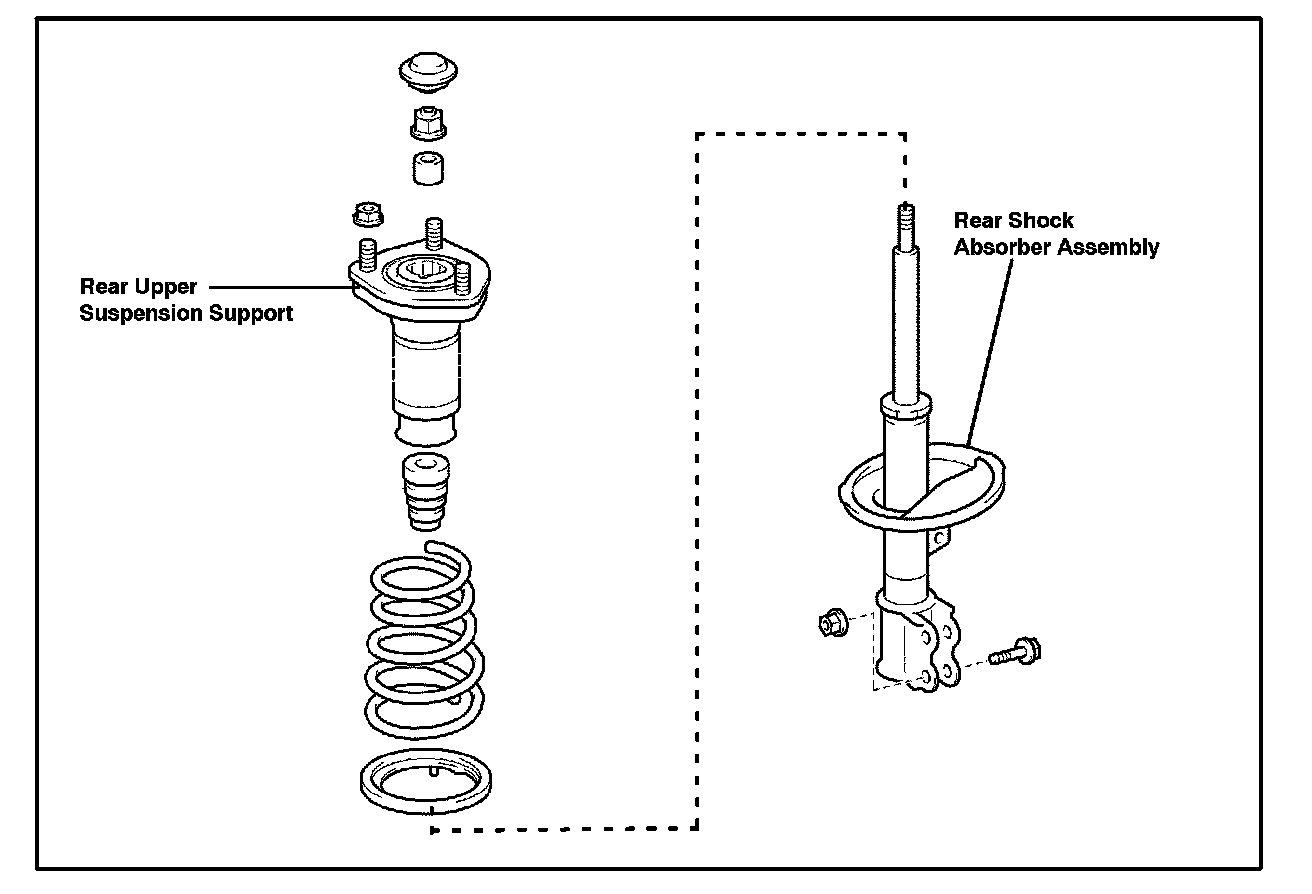 Rear Upper Suspension Support

Rear Shock Absorber Assembly