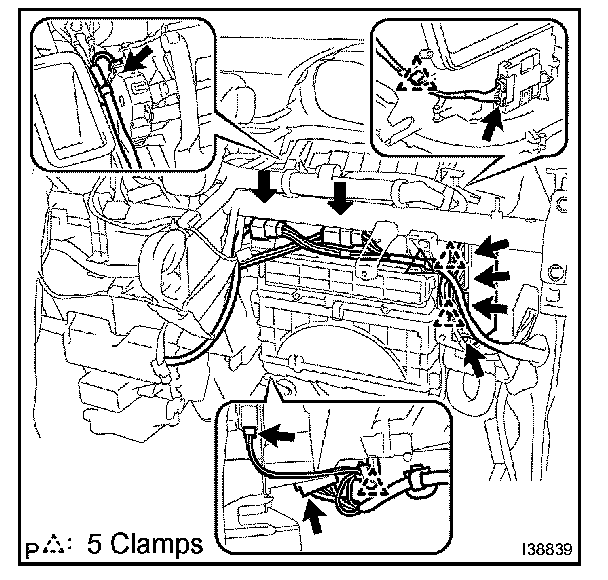 P: 5 Clamps

I38839