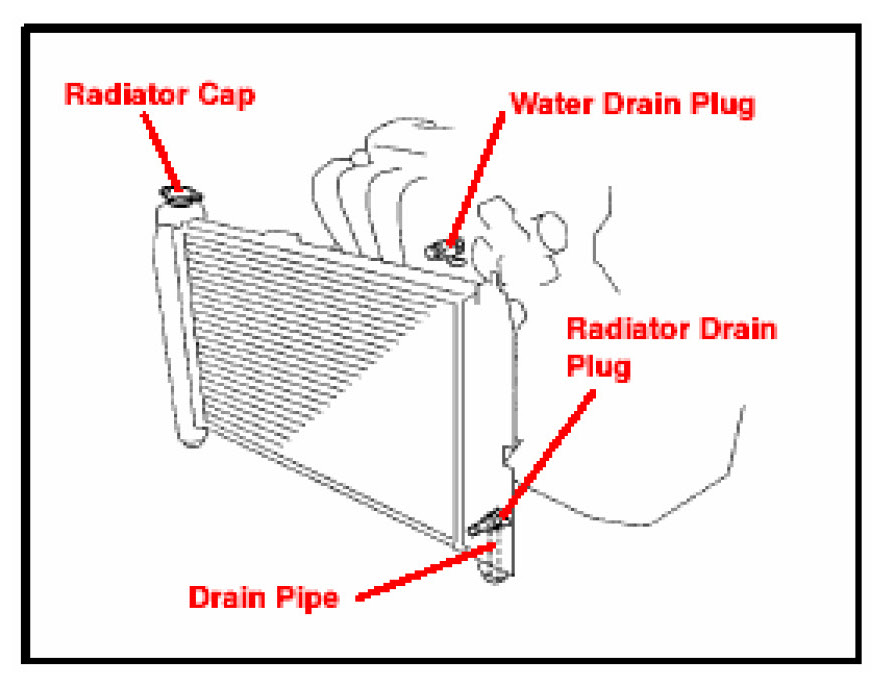 Radiator Cap

Water Drain Plug

Radiator Drain Plug

Drain Pipe