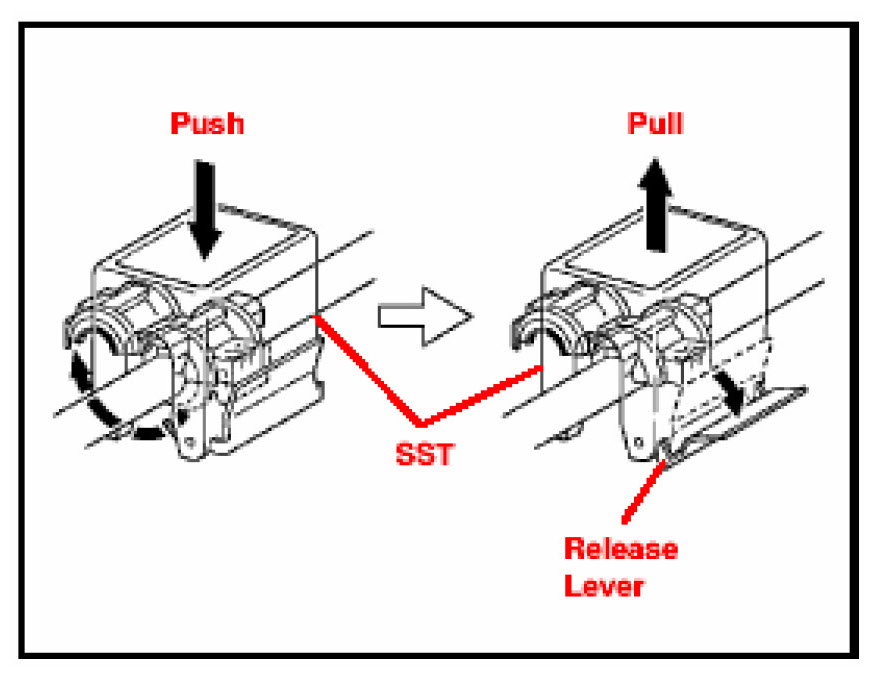 Push

Pull

SST

Release Lever