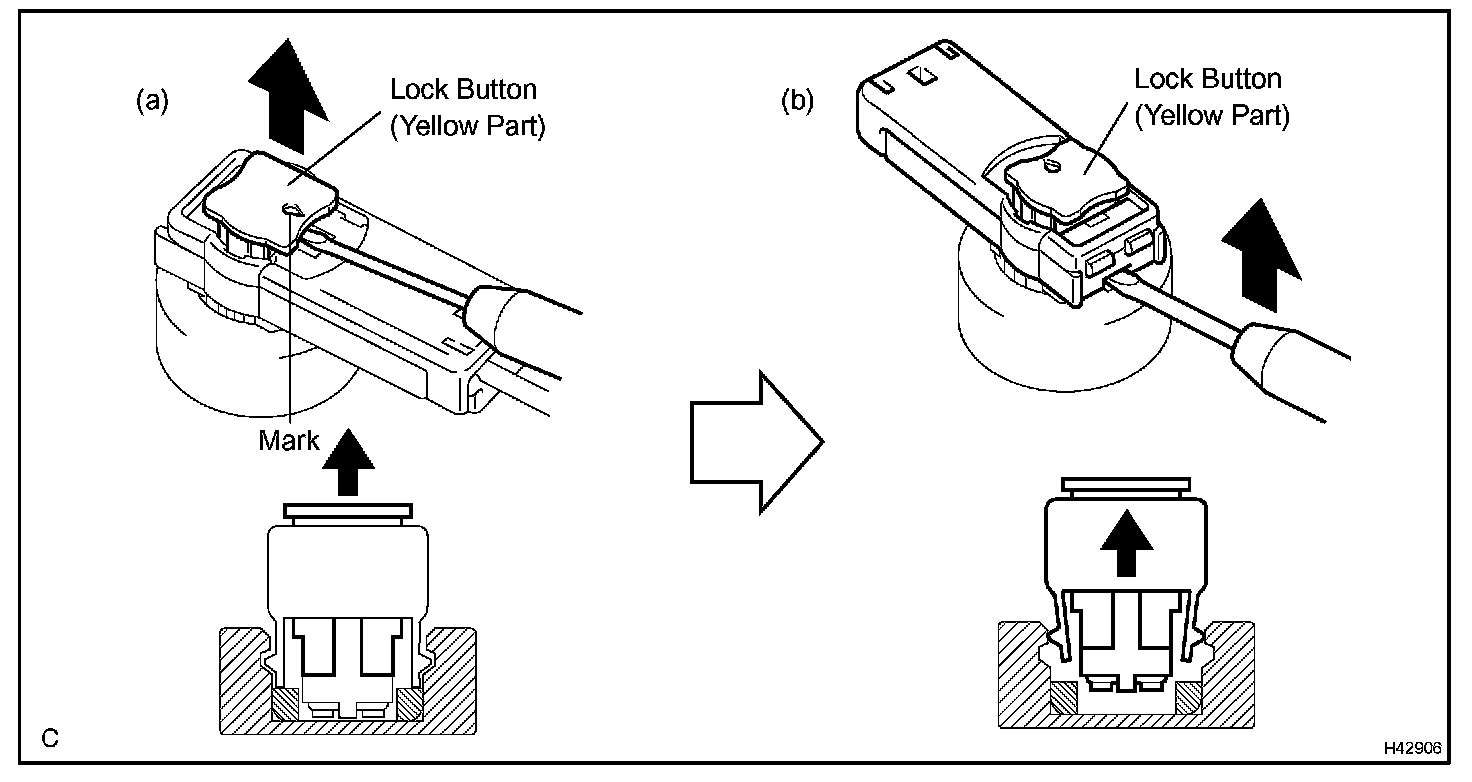 (a)

Lock Button
(Yellow Part)

Mark

(b)

Lock Button
(Yellow Part)

C

H42906