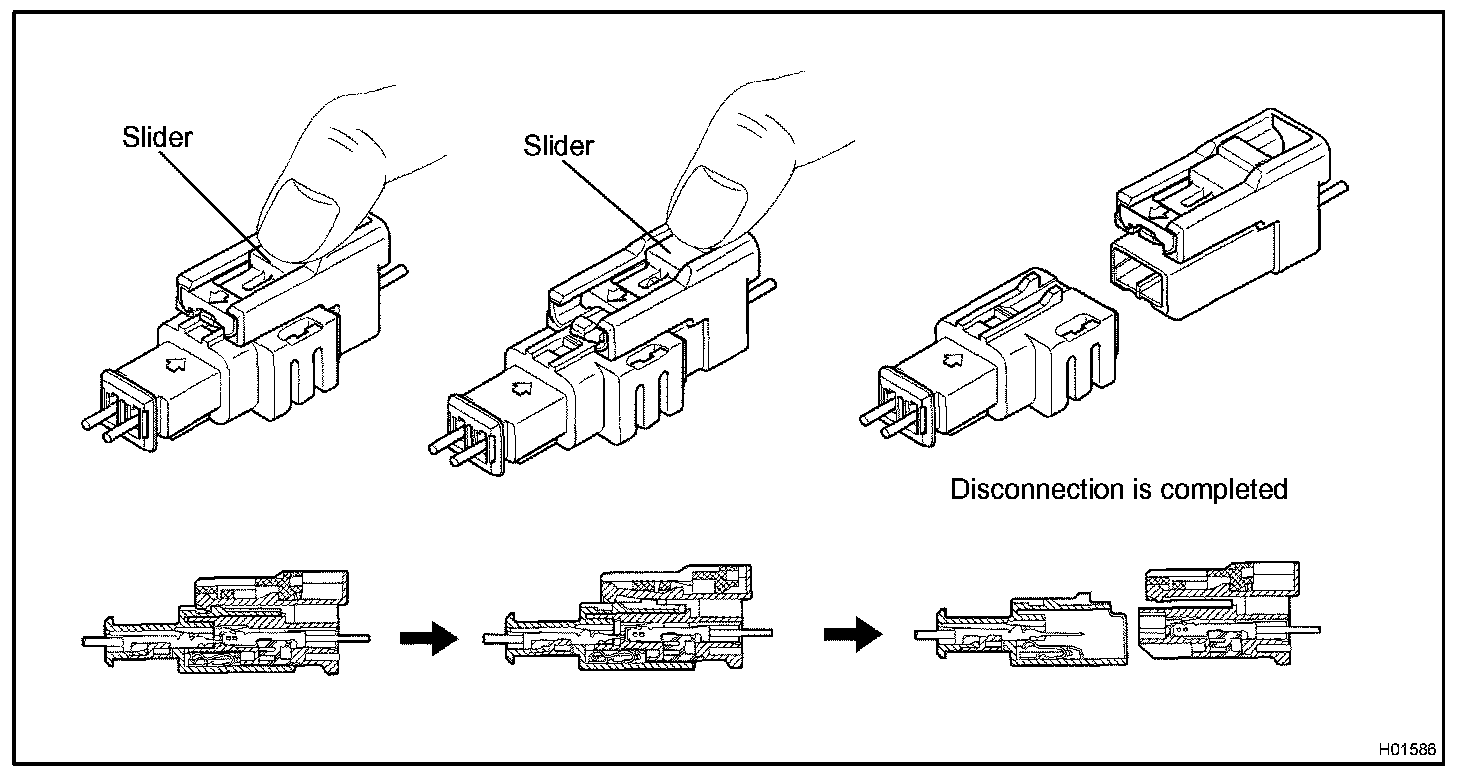 Slider

Slider

Disconnection is completed

H01586