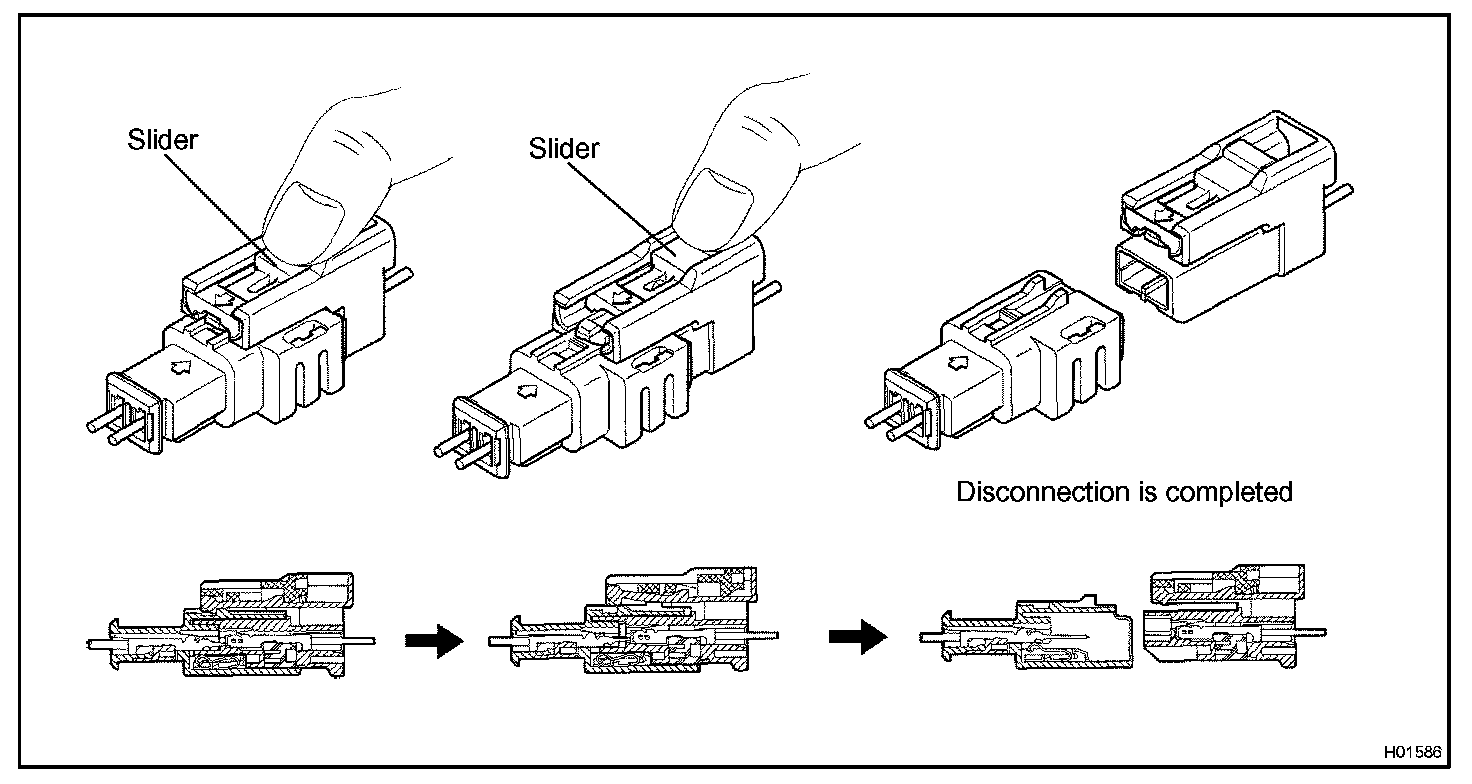 Slider

Slider

Disconnection is completed

H01586