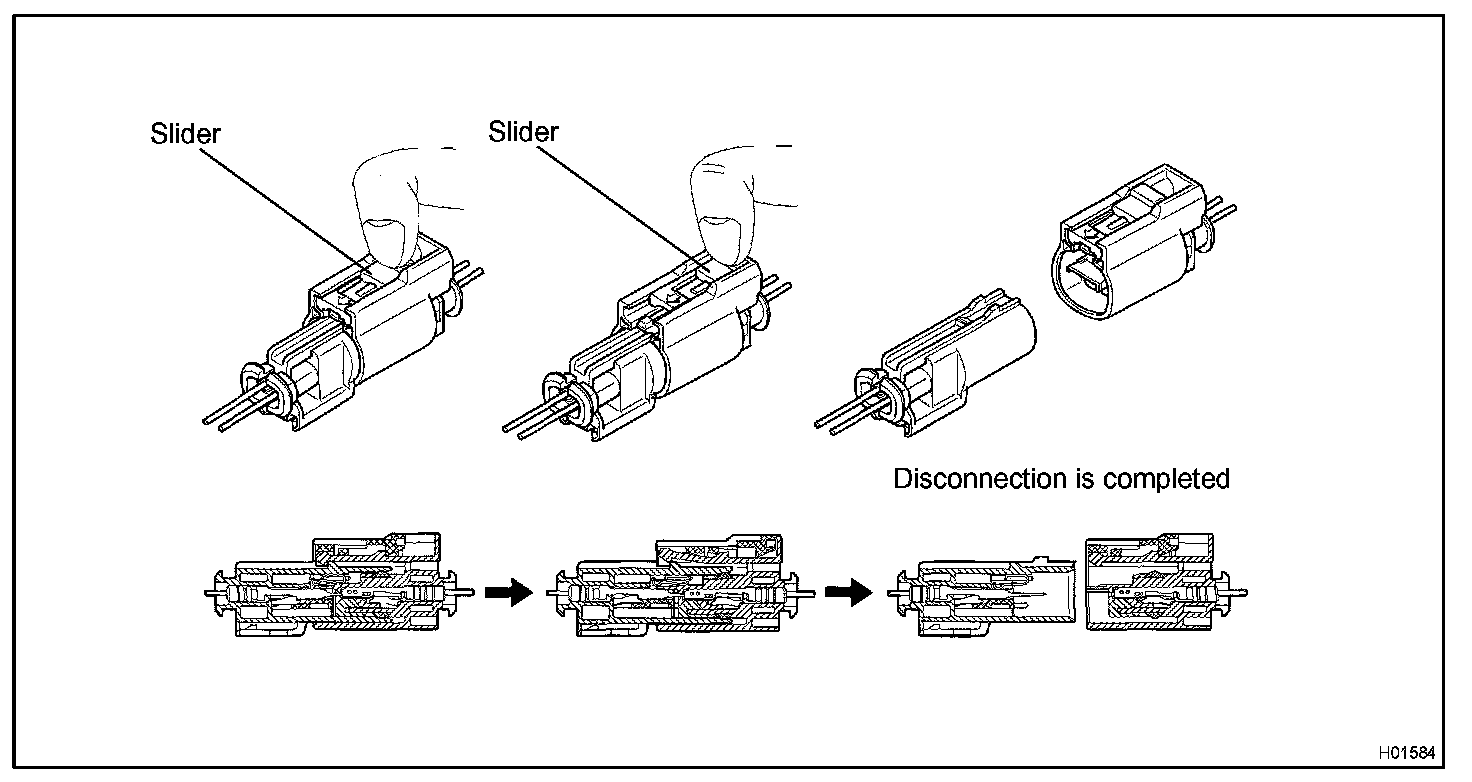 Slider

Slider

Disconnection is completed

H01584