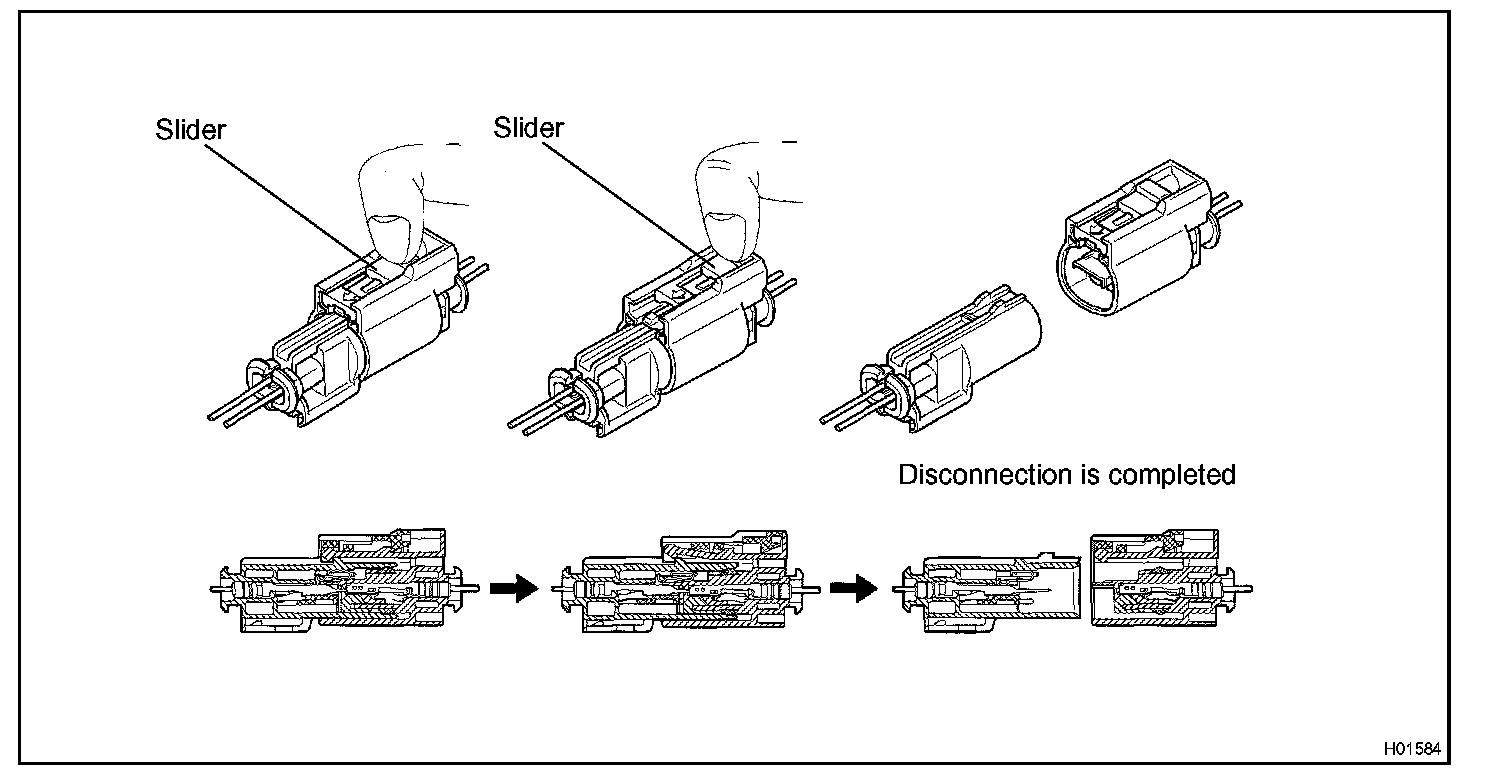 Slider

Slider

Disconnection is completed

H01584