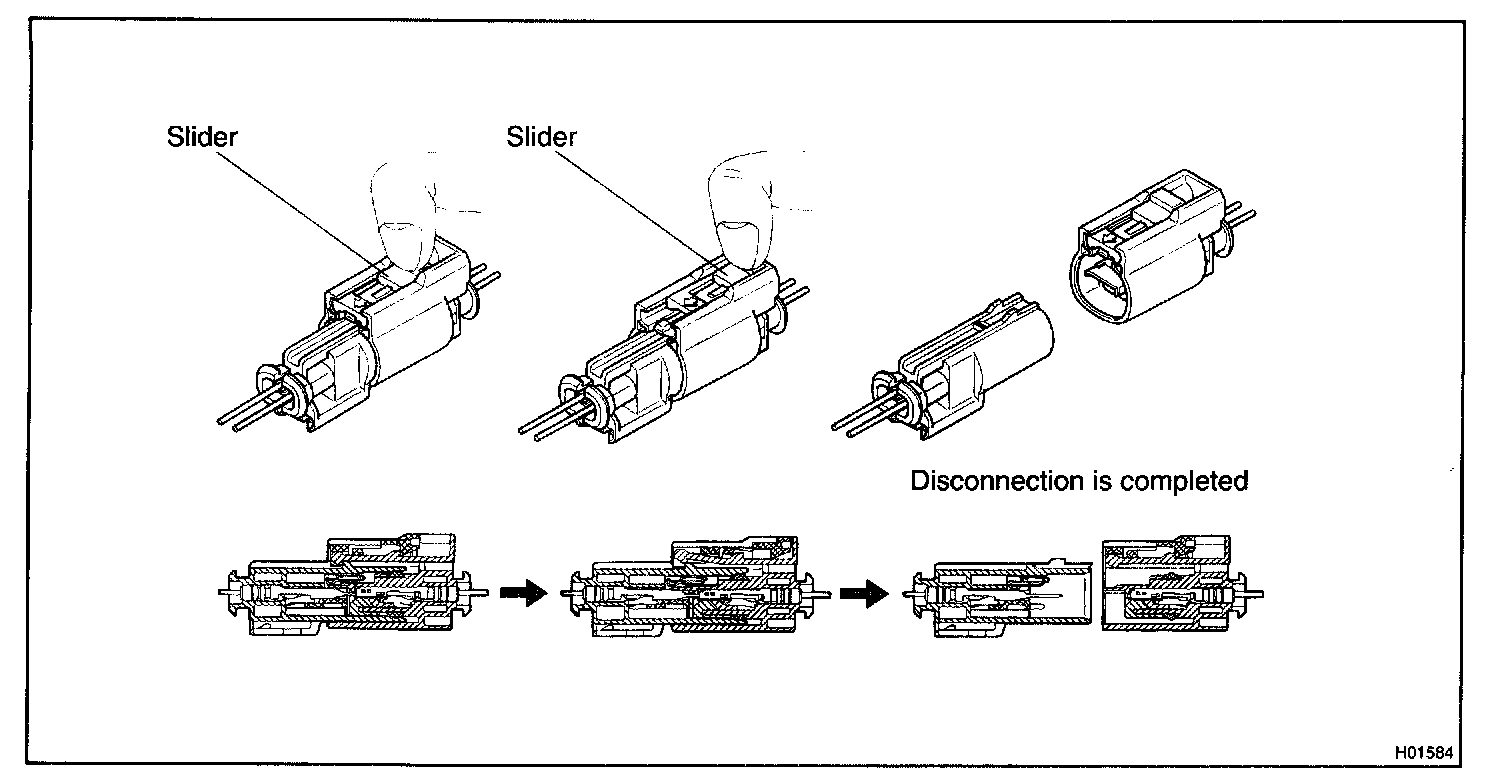 Slider

Slider

Disconnection is completed

H01584