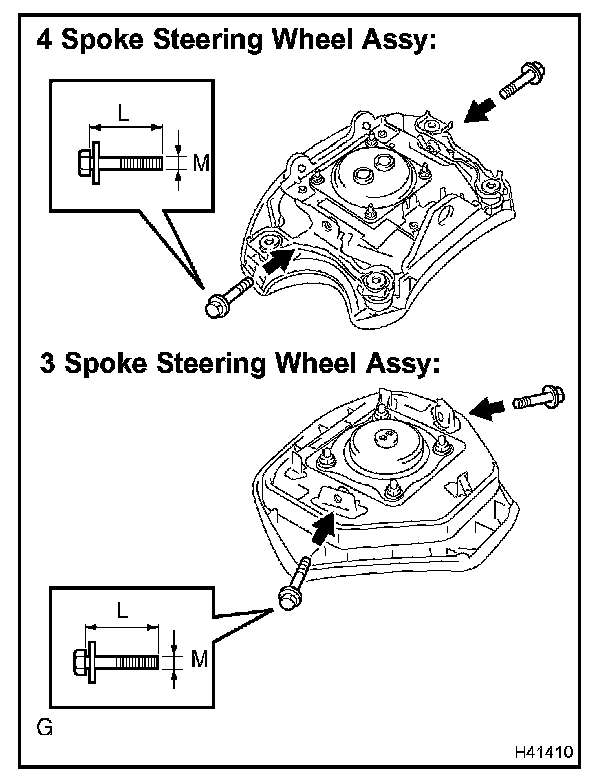 4 Spoke Steering Wheel Assy:

L

M

3 Spoke Steering Wheel Assy:

L

M

G

H41410