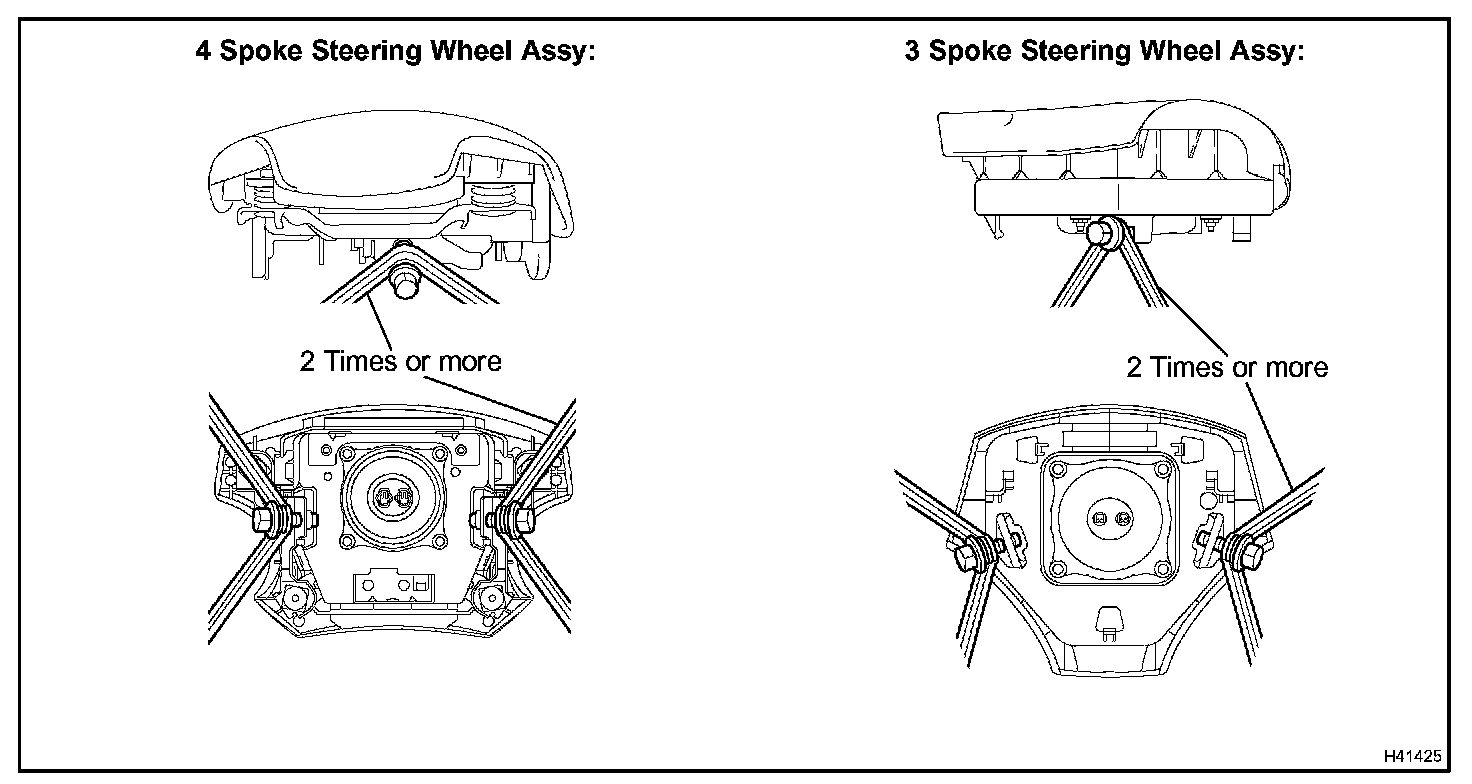 4 Spoke Steering Wheel Assy:

2 Times or more

3 Spoke Steering Wheel Assy:

2 Times or more

H41425