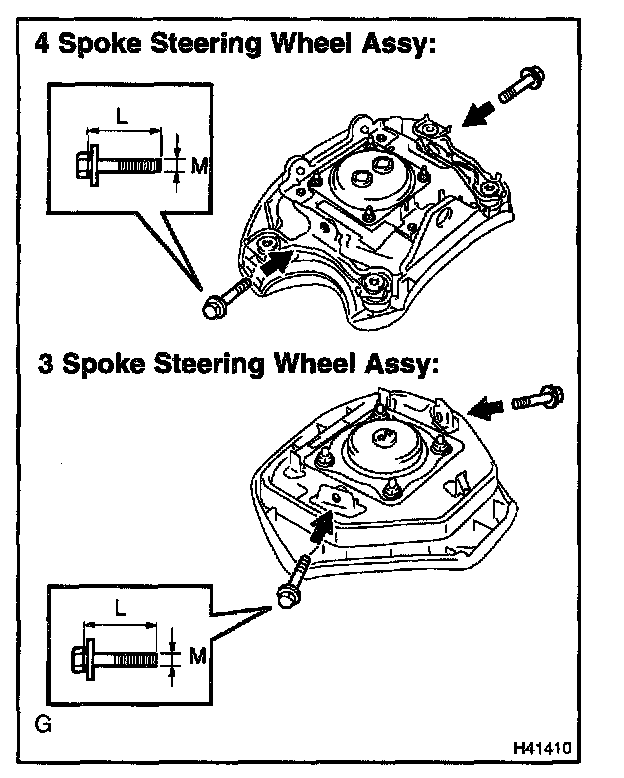 4 Spoke Steering Wheel Assy:

L

M

3 Spoke Steering Wheel Assy:

L

M

G

H41410