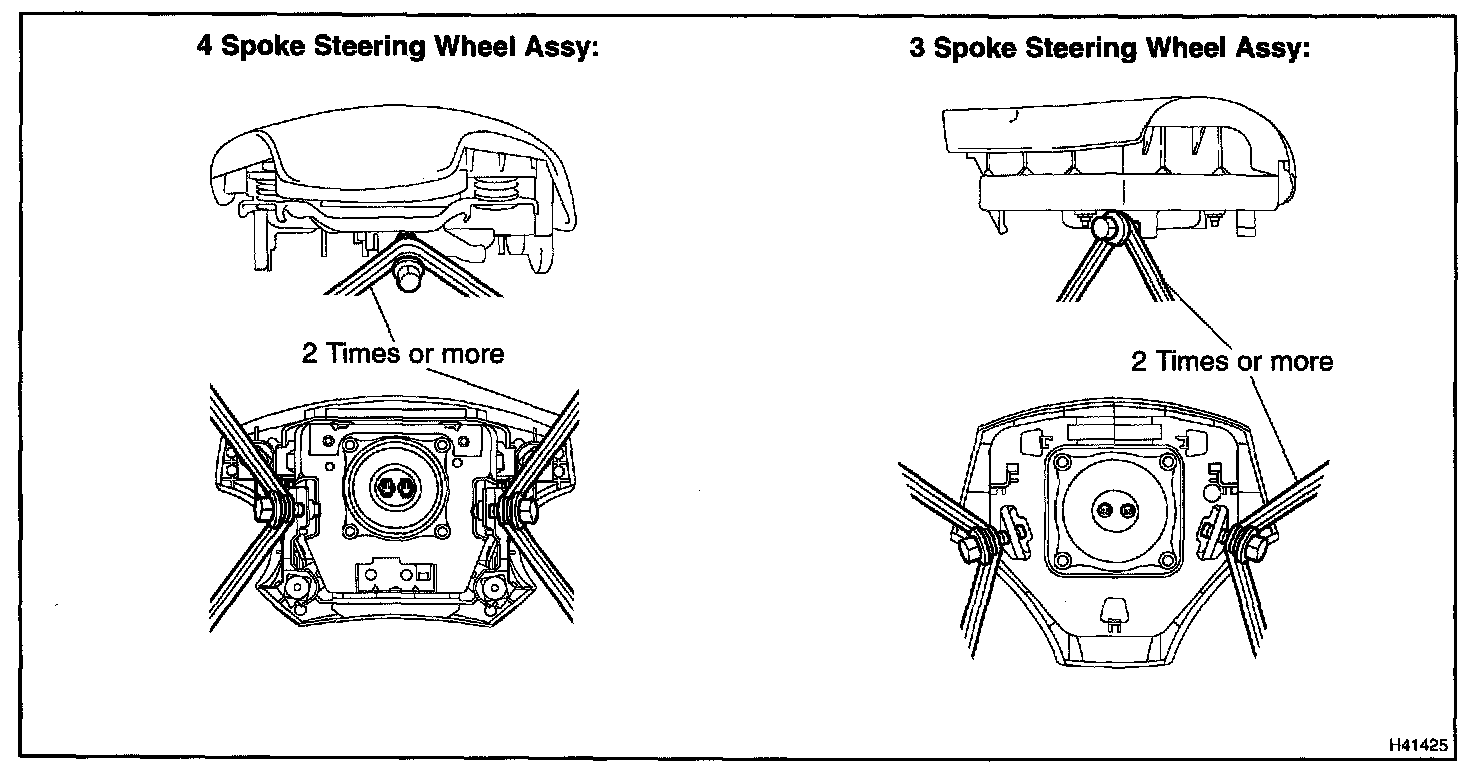 4 Spoke Steering Wheel Assy:

2 Times or more

3 Spoke Steering Wheel Assy:

2 Times or more

H41425