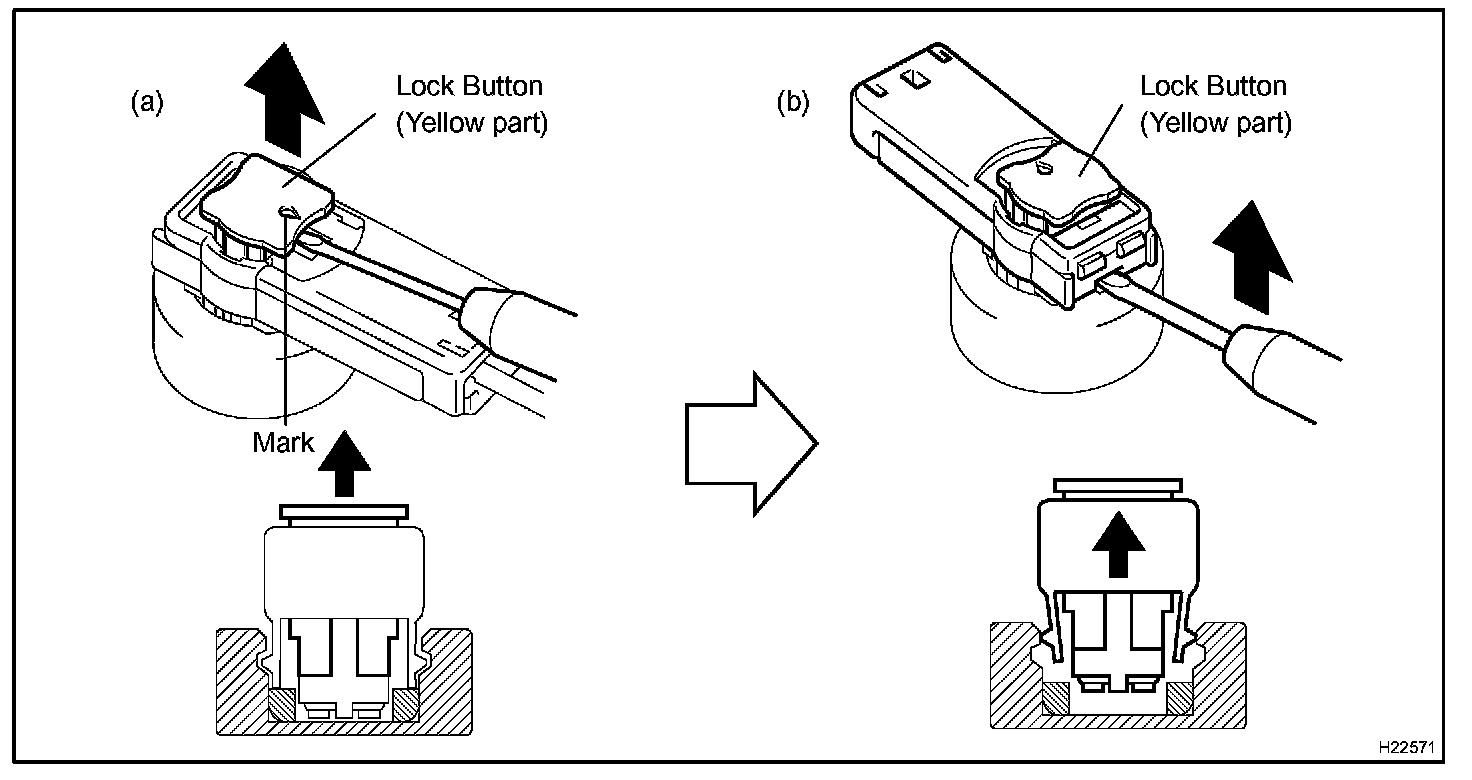 (a)

Lock Button (Yellow part)

Mark

(b)

Lock Button (Yellow part)

H22571