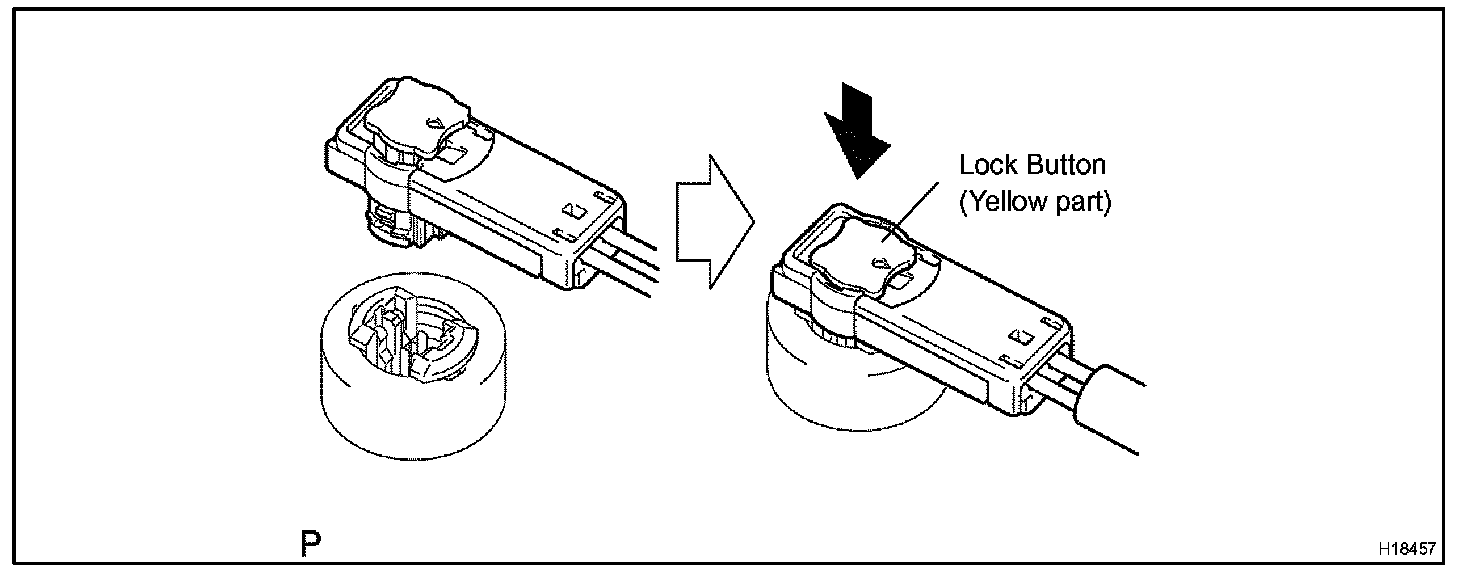 Lock Button
(Yellow part)

P

H18457