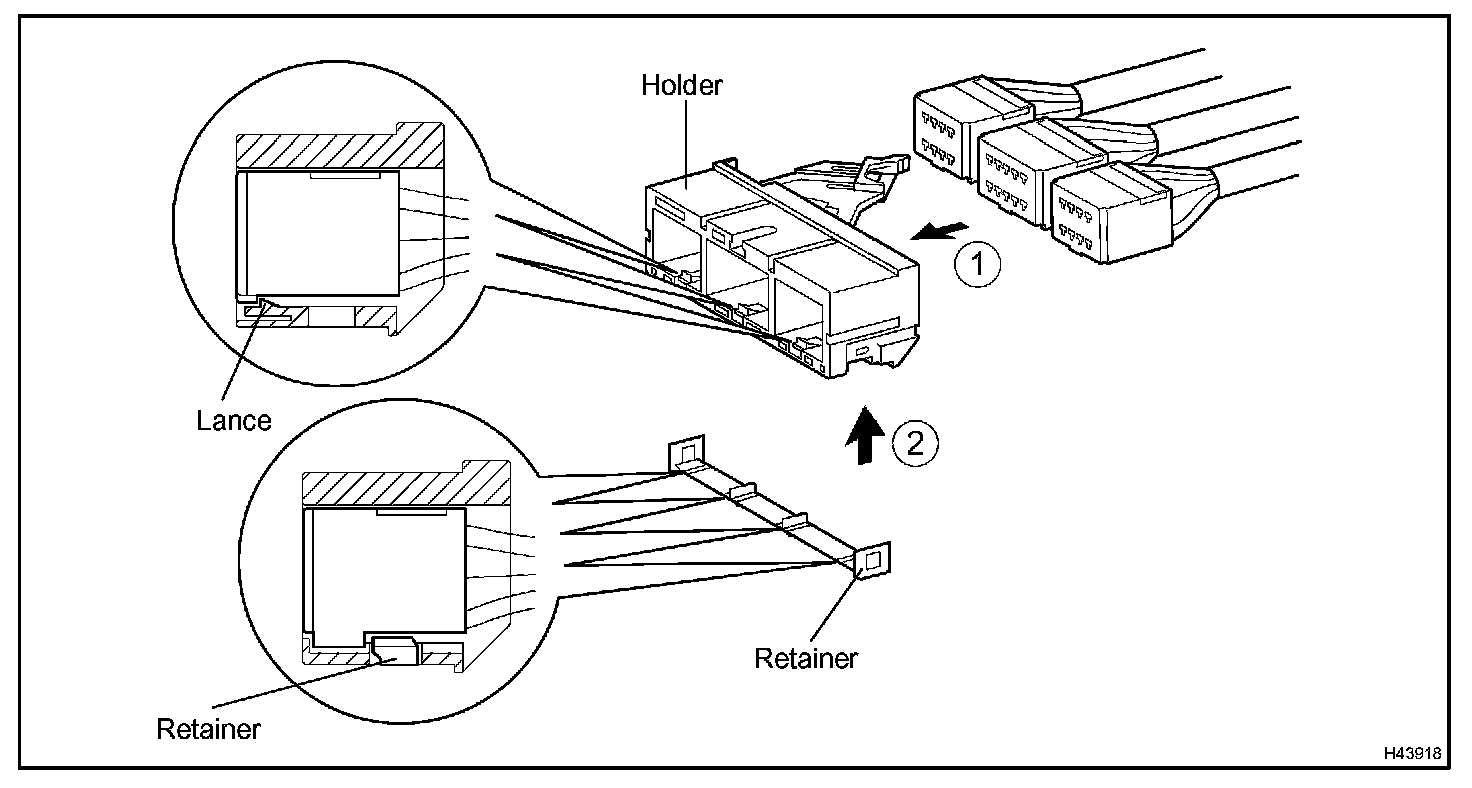 Holder
1
Lance
2
Retainer
Retainer
H43918