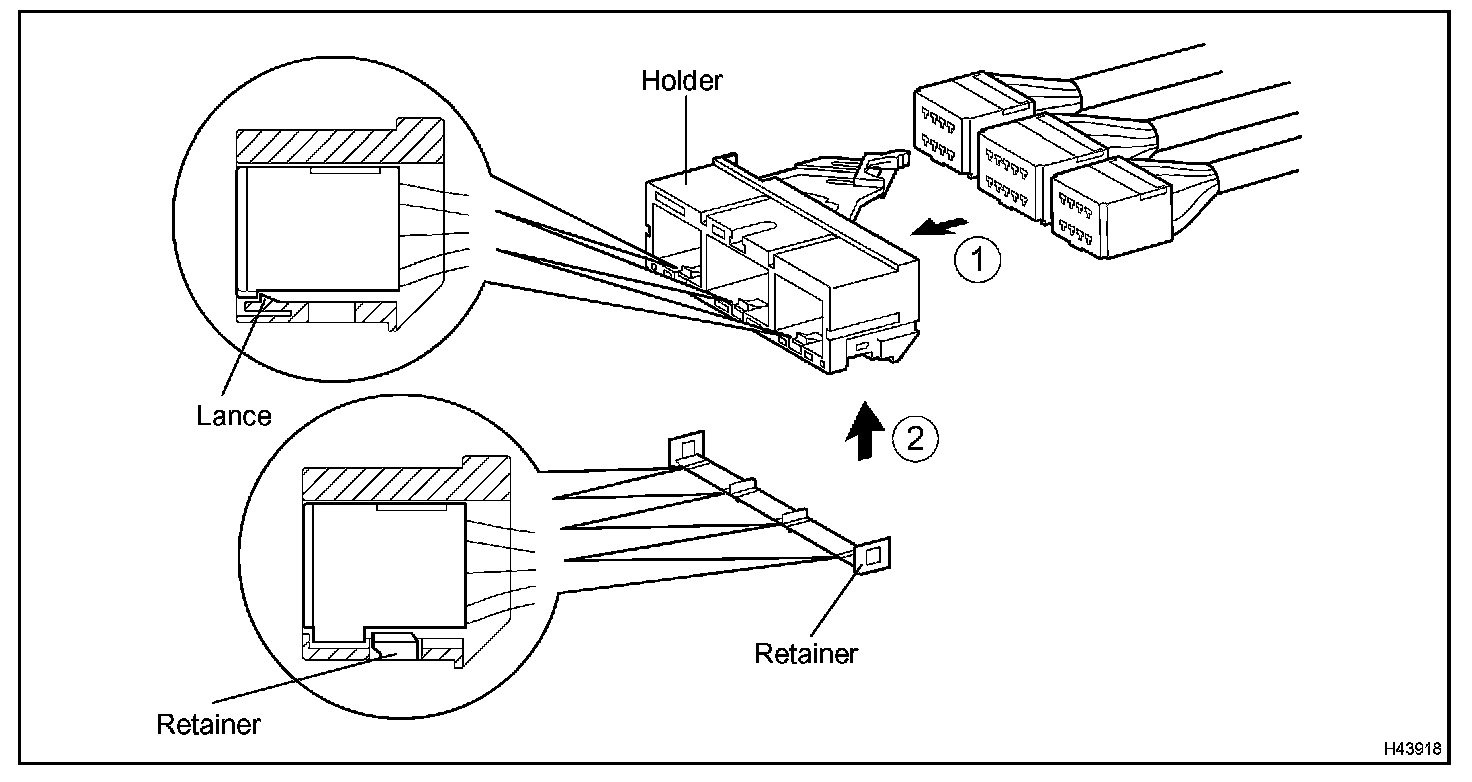 Holder
1
Lance
2
Retainer
Retainer
H43918