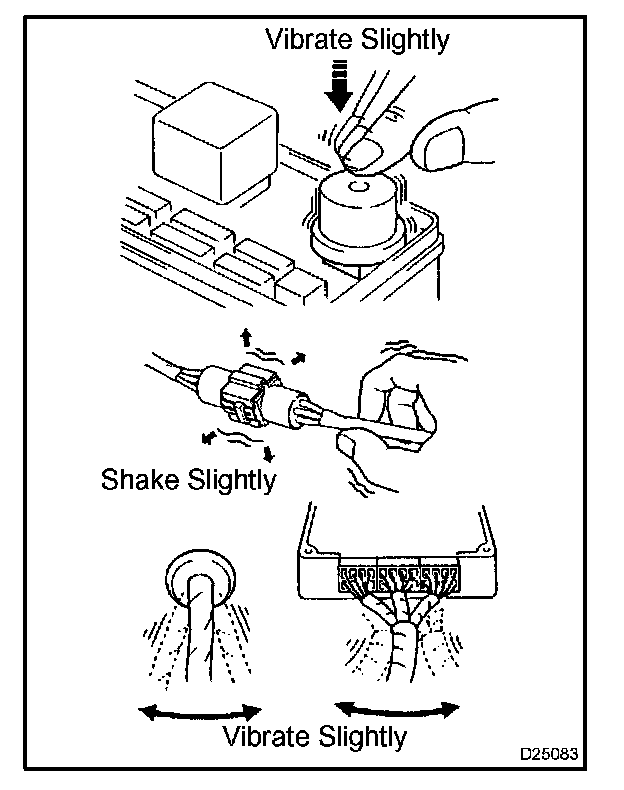 Vibrate Slightly

Shake Slightly

Vibrate Slightly

D25083