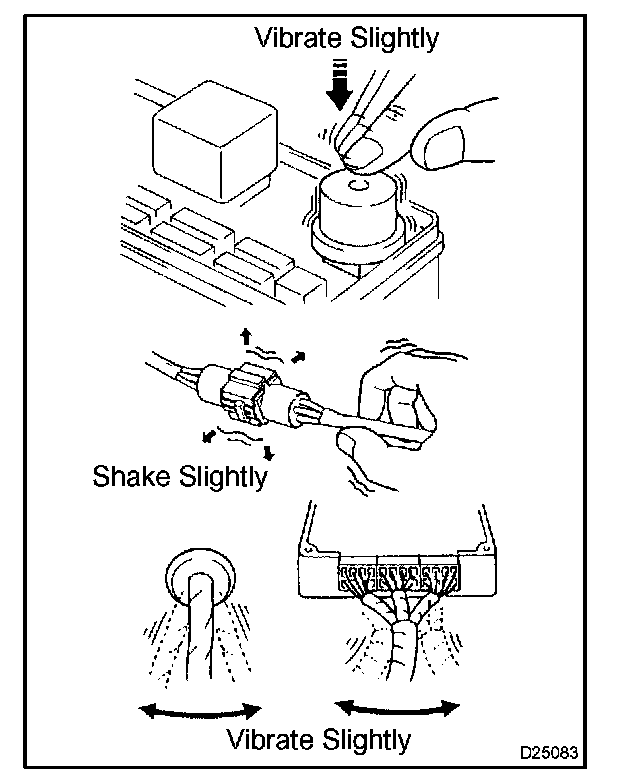 Vibrate Slightly

Shake Slightly

Vibrate Slightly

D25083