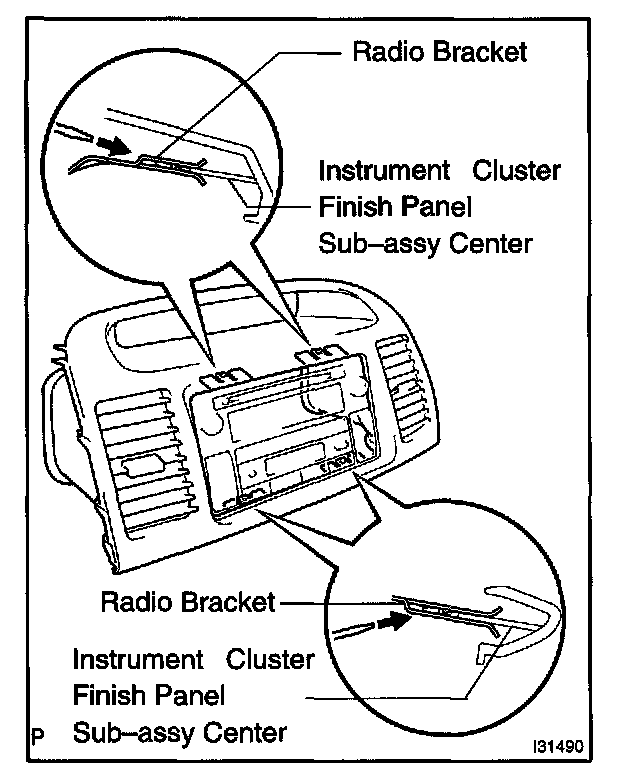 Radio Bracket

Instrument Cluster Finish Panel Sub–assy Center

Radio Bracket

Instrument Cluster Finish Panel Sub–assy Center

P

I31490