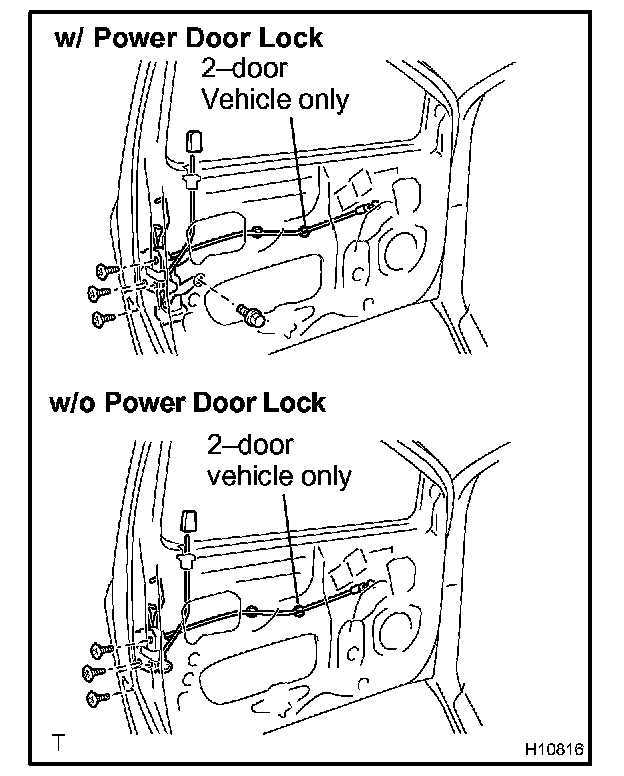 w/ Power Door Lock

2–door Vehicle only

w/o Power Door Lock

2–door vehicle only

T

H10816