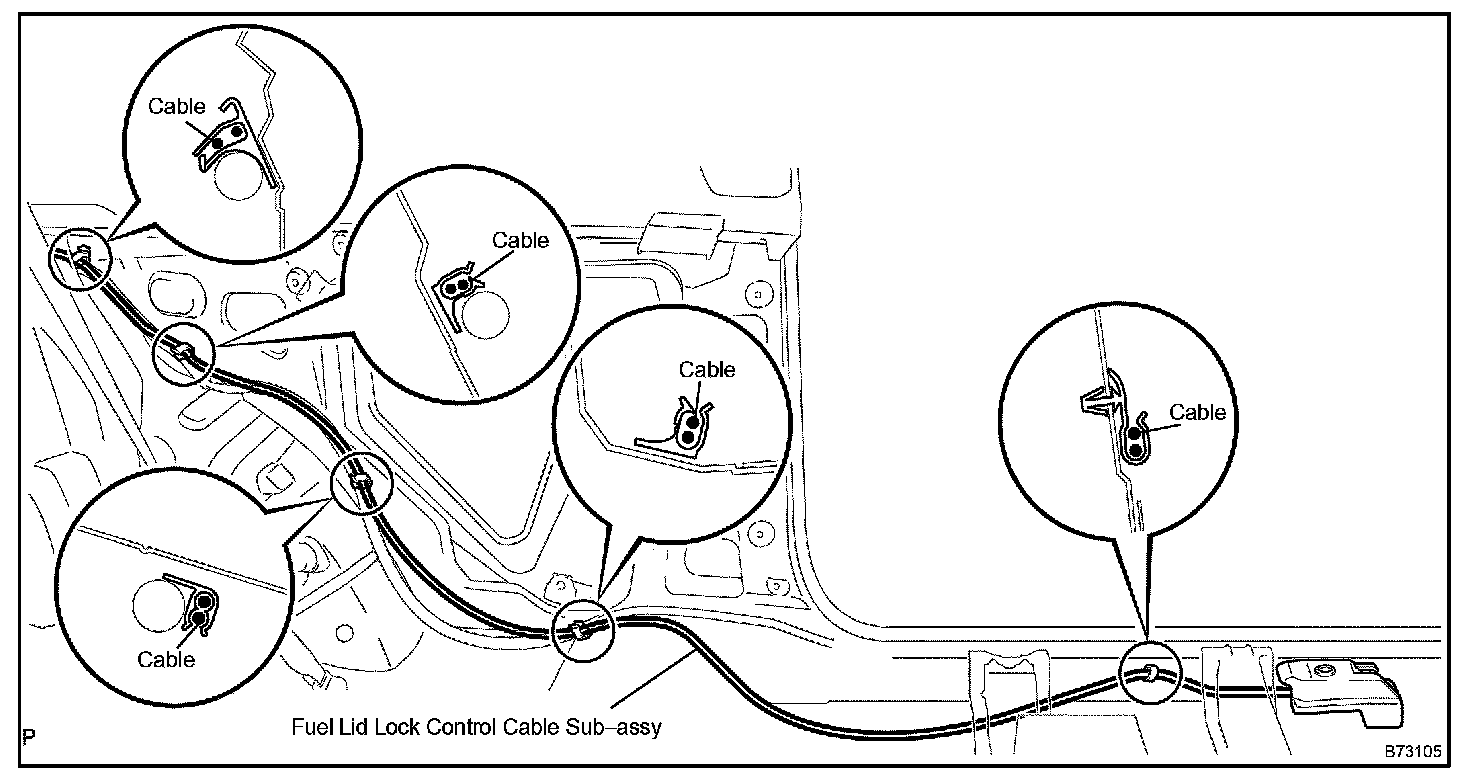 Cable

Cable

Cable

Cable

Cable

Fuel Lid Lock Control Cable Sub–assy

P

B73105