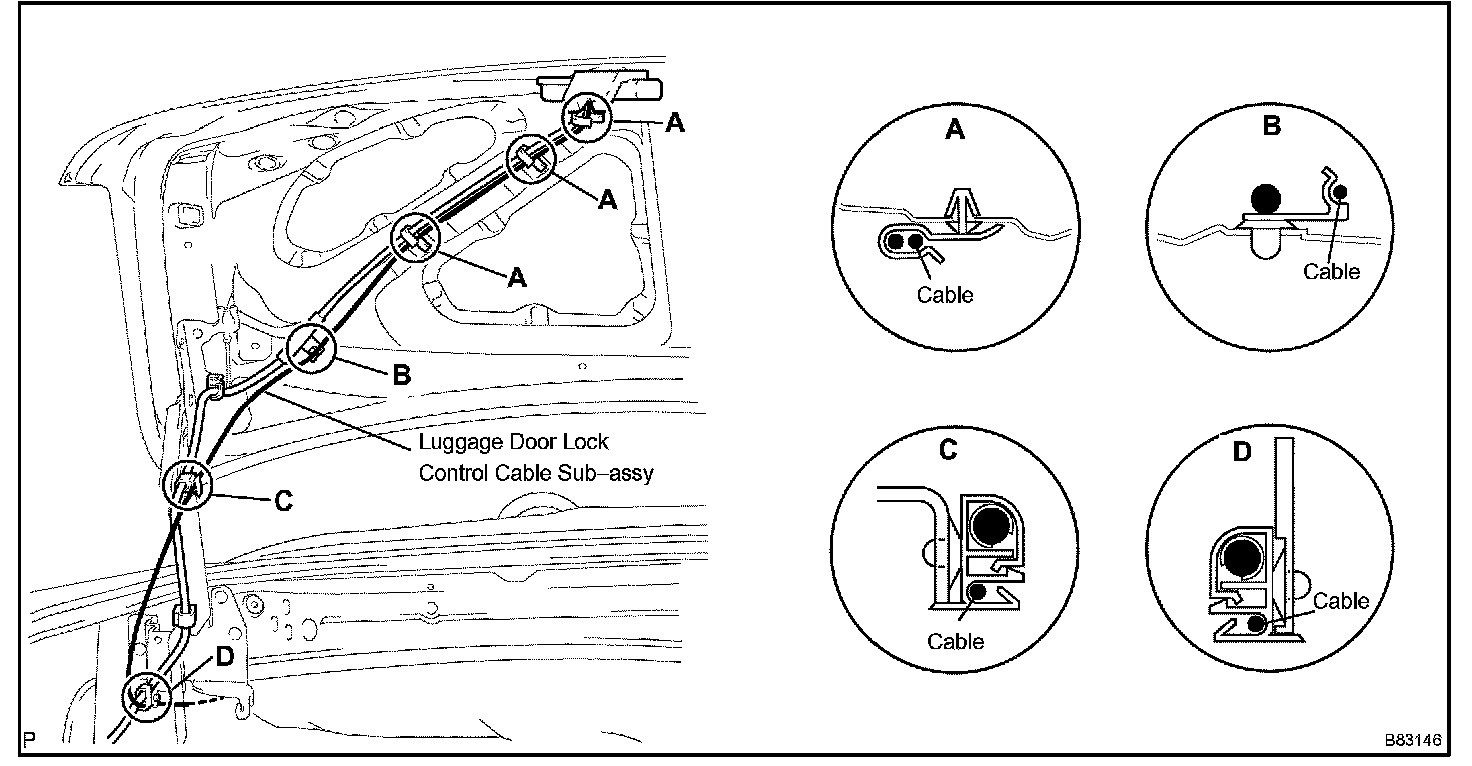 A
A
A
B
Luggage Door Lock Control Cable Sub–assy
C
D
P

A
Cable
B
Cable
C
Cable
D
Cable

B83146