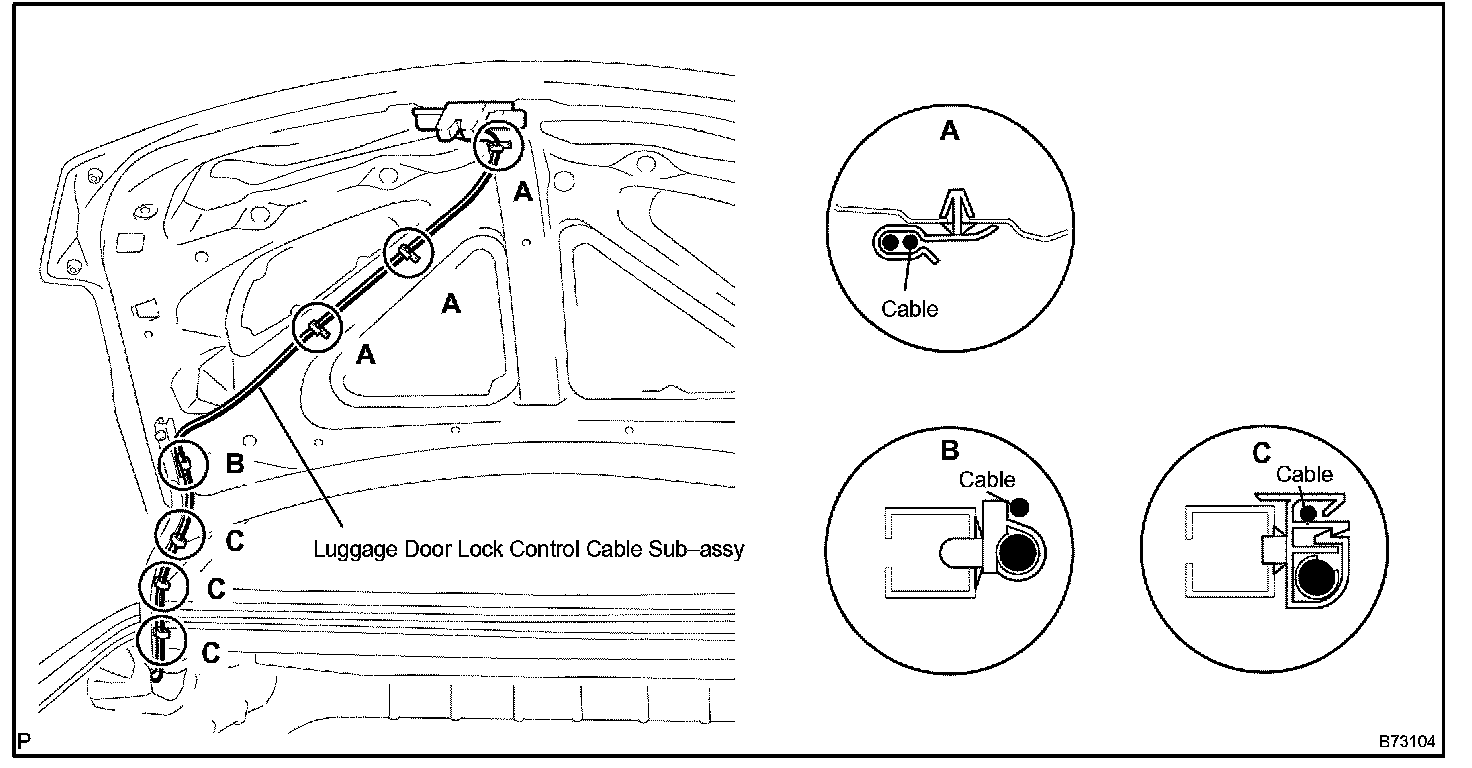 A
A
A
B
C
C
C
Luggage Door Lock Control Cable Sub–assy

A
Cable

B
Cable

C
Cable

P
B73104