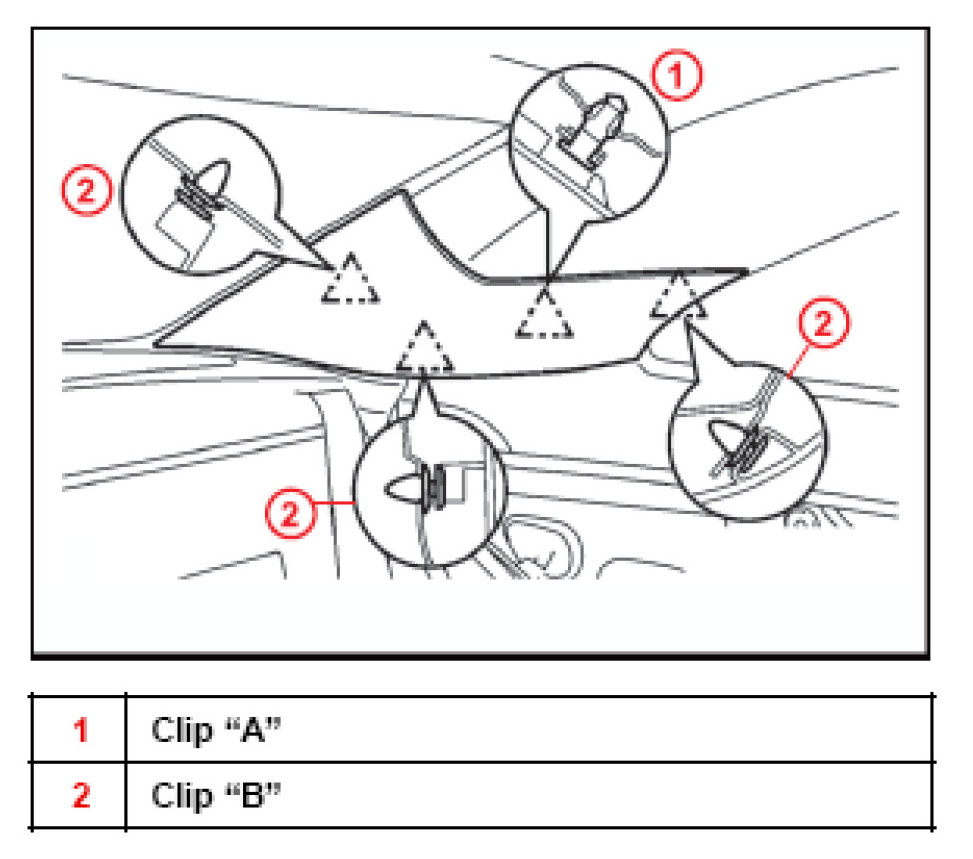 1

2

2

2

| 1 | Clip “A” |
|---|---|
| 2 | Clip “B” |