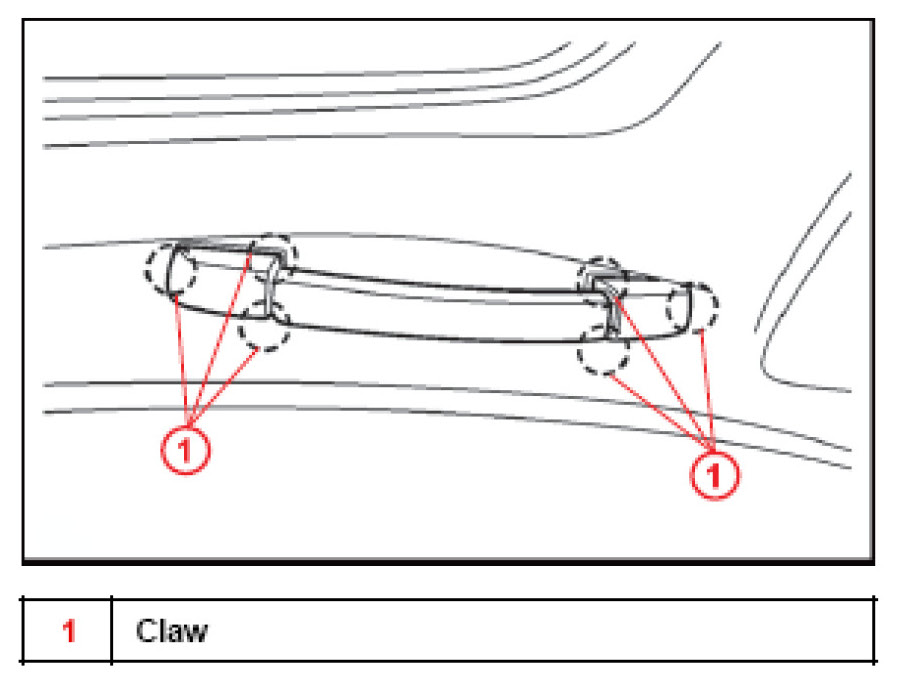 1

1

| 1 | Claw |
|---|---|