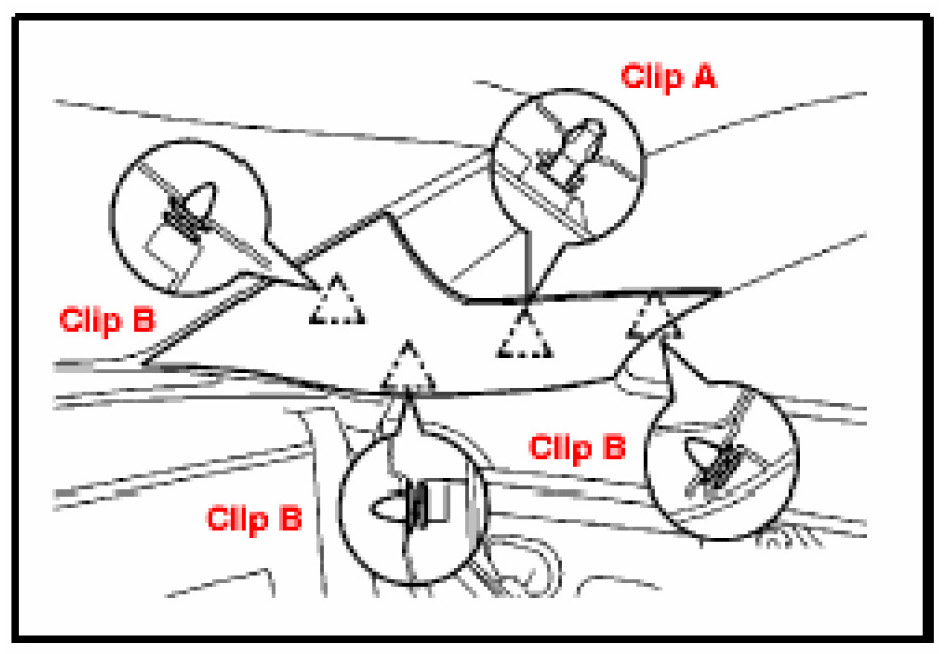 Clip A

Clip B

Clip B

Clip B