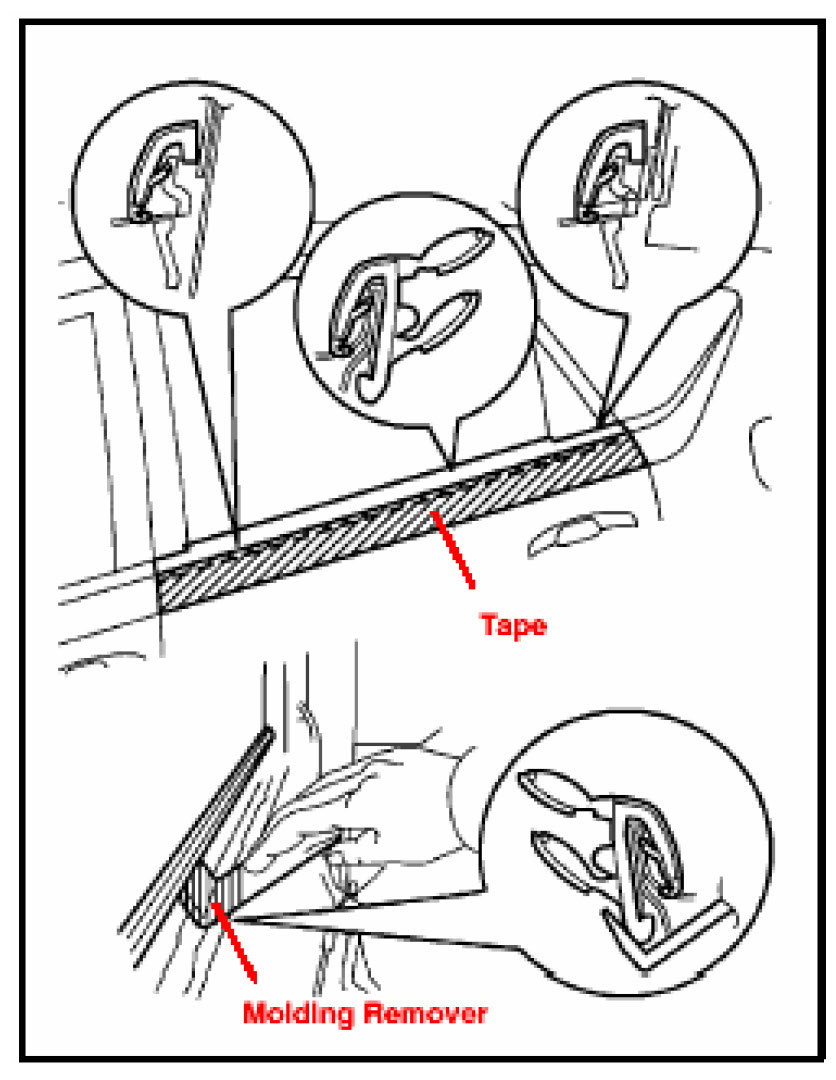 Tape

Molding Remover