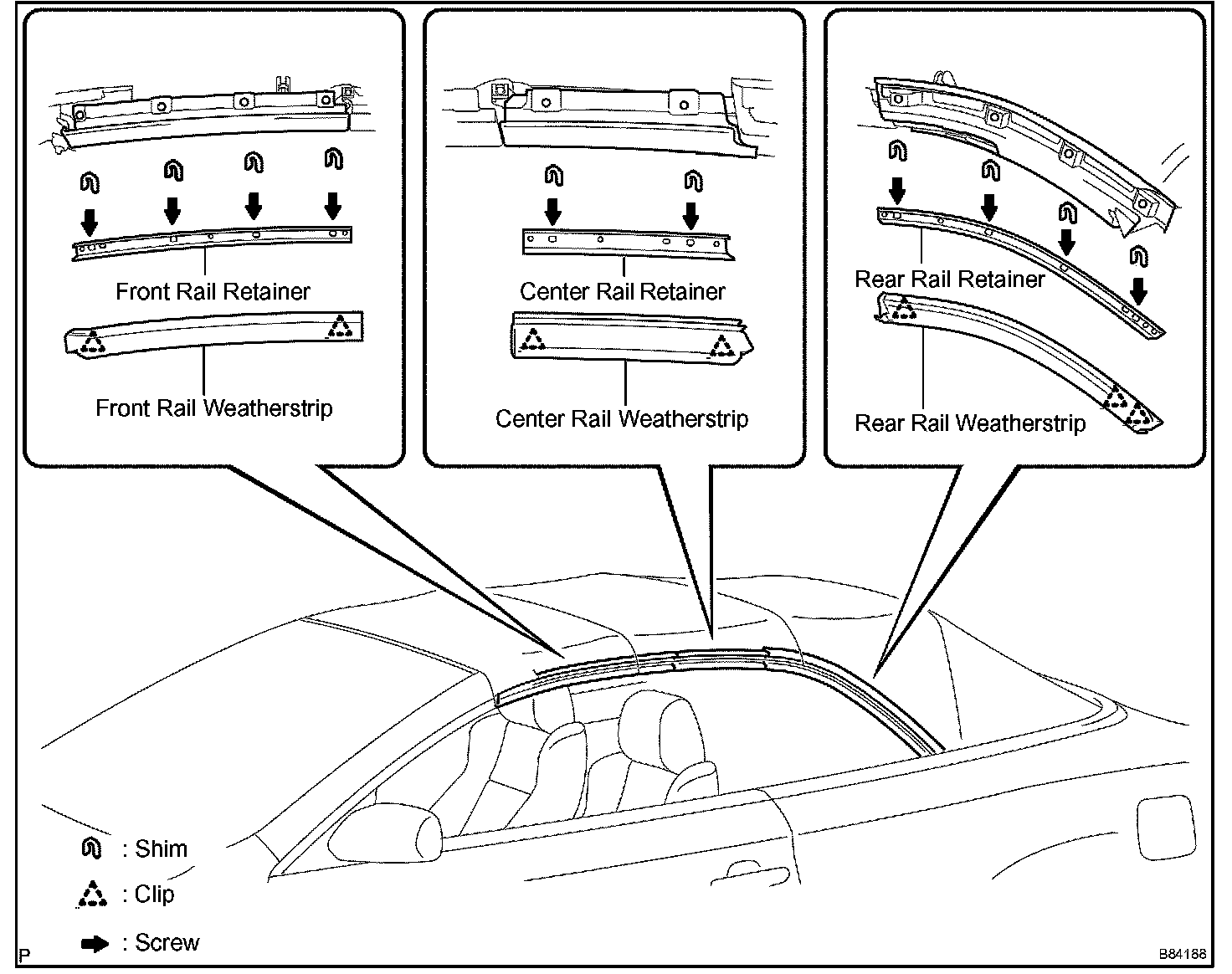 Front Rail Retainer

Front Rail Weatherstrip

Center Rail Retainer

Center Rail Weatherstrip

Rear Rail Retainer

Rear Rail Weatherstrip

: Shim

: Clip

: Screw

P

B84188