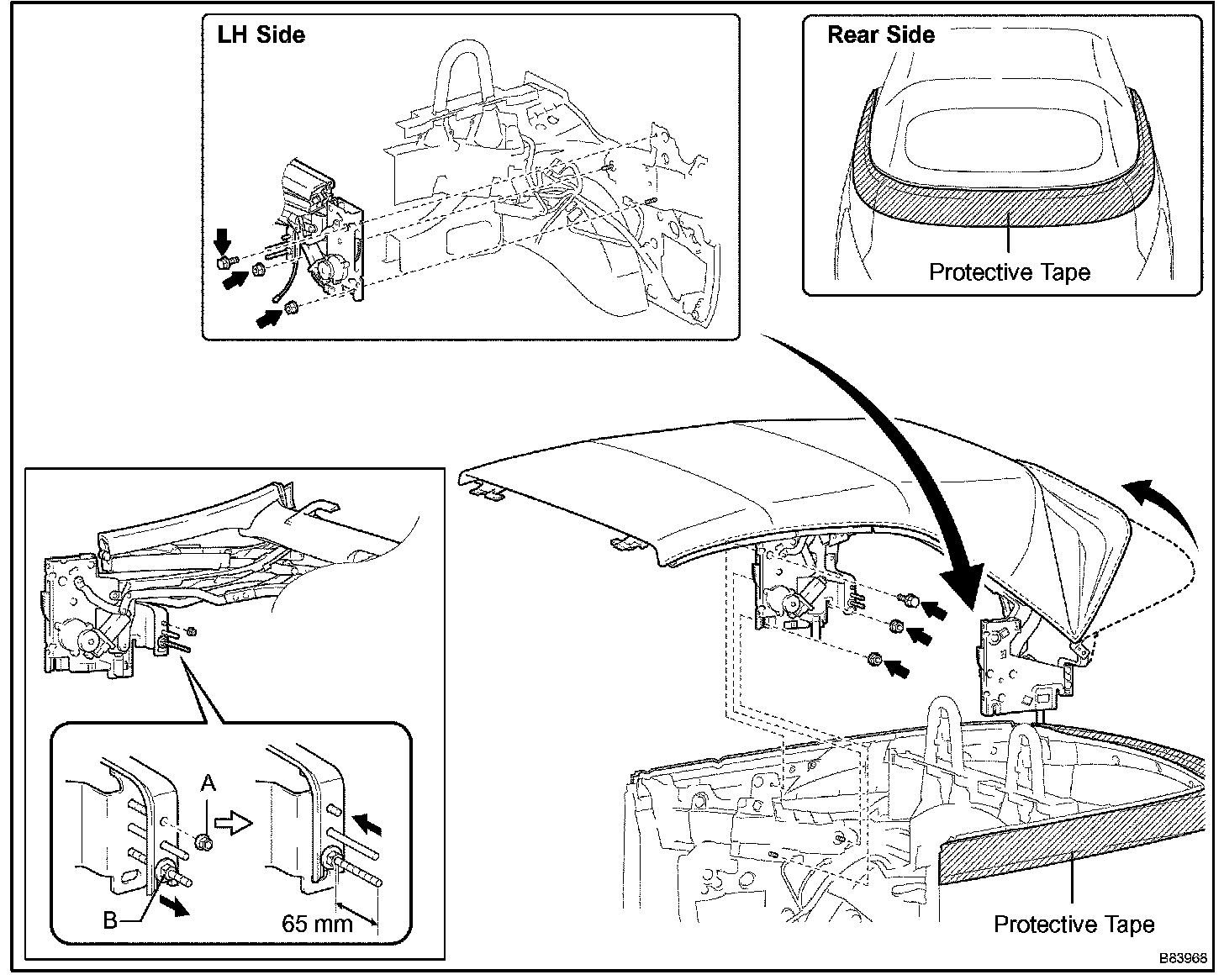 LH Side

Rear Side

Protective Tape

A

B

65 mm

Protective Tape

B83968