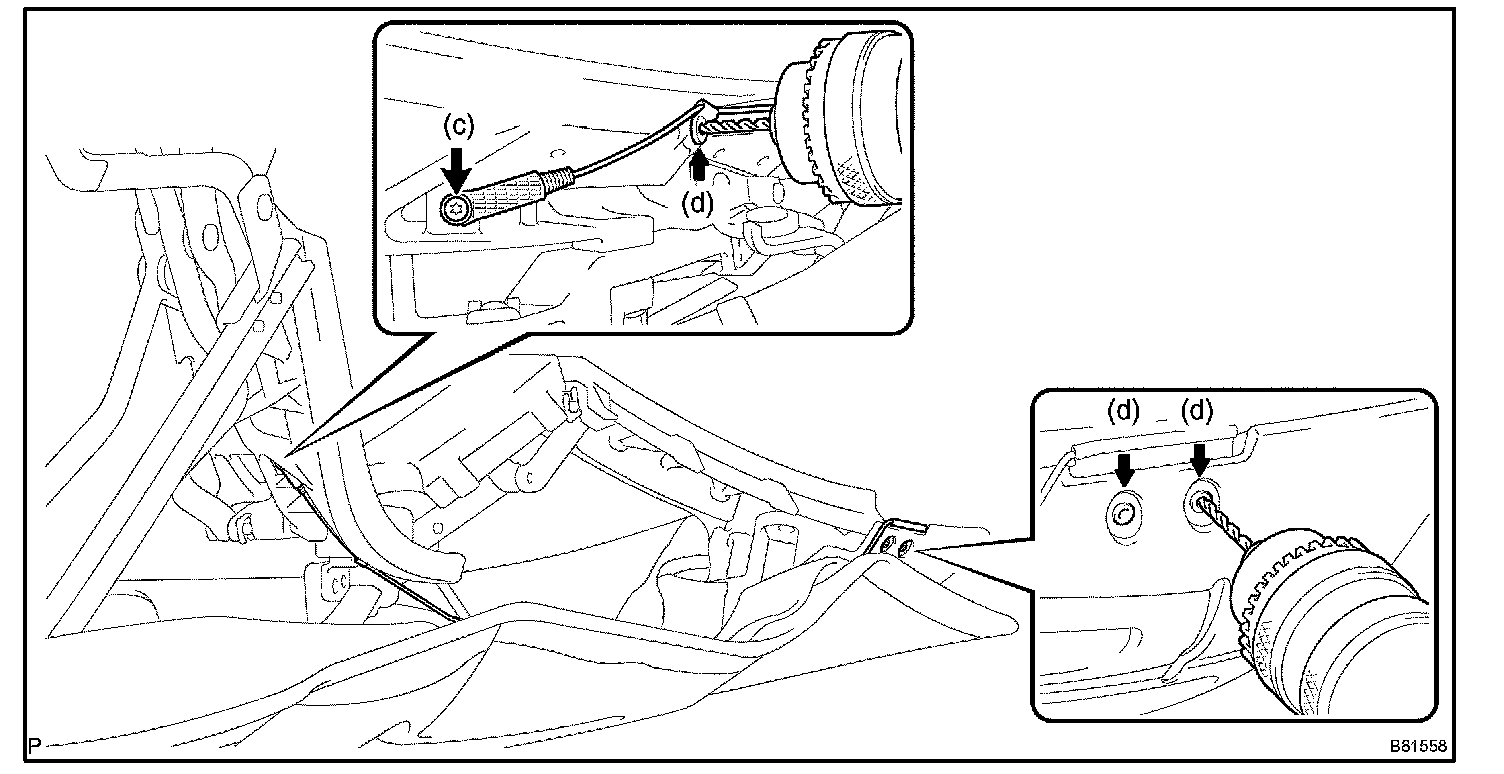 (c)
(d)
(d) (d)
P
B81558