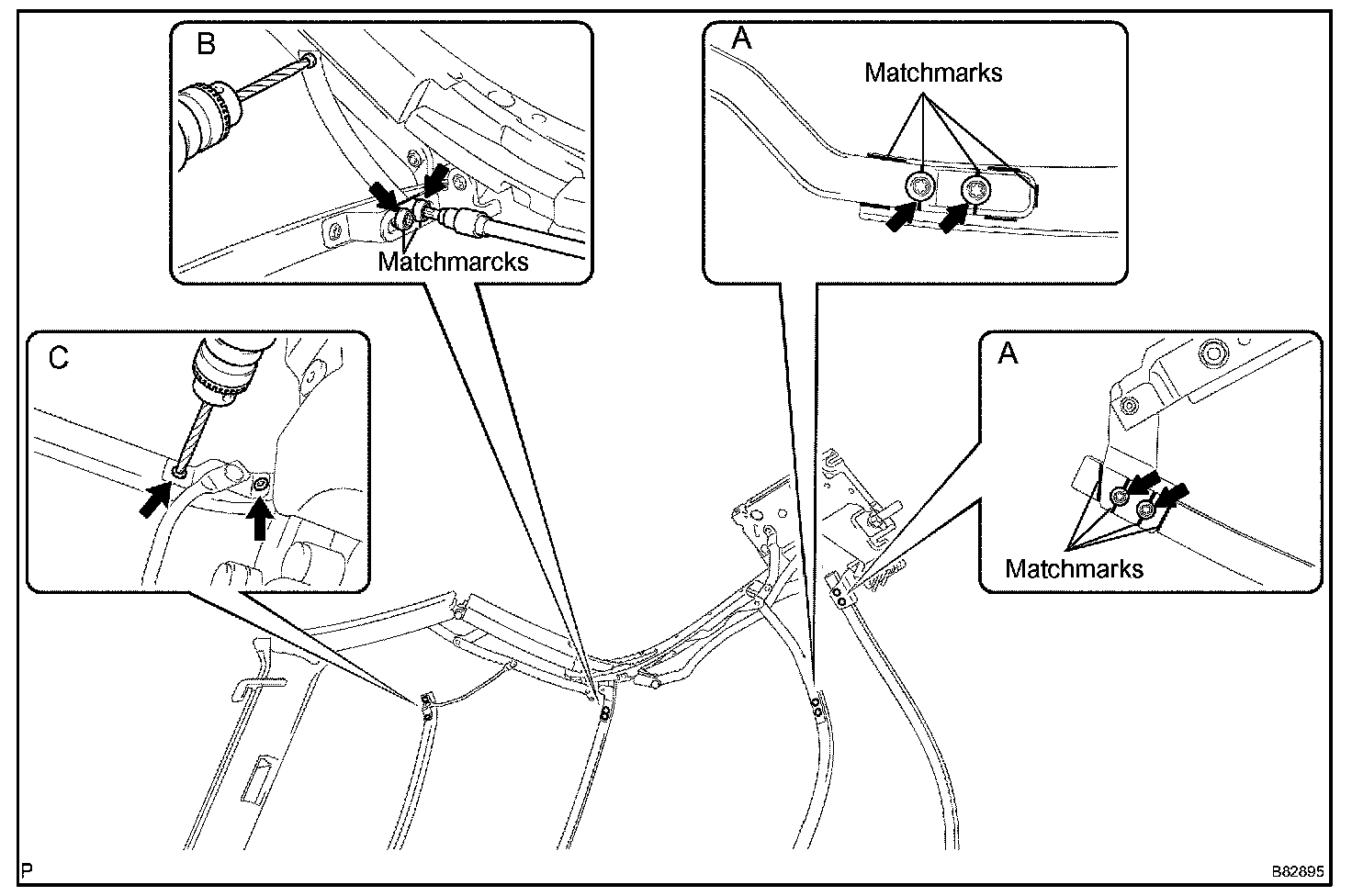 B

Matchmarcks

A

Matchmarks

C

A

Matchmarks

P

B82895