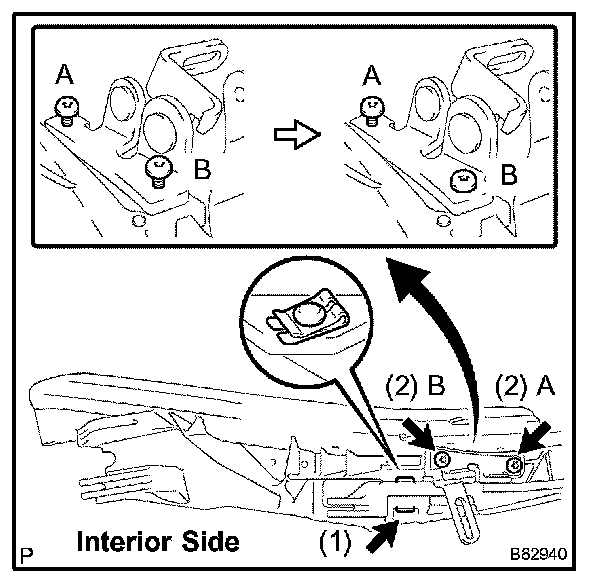 A
B
A
B
(2) B
(2) A
Interior Side
(1)
P
B82940