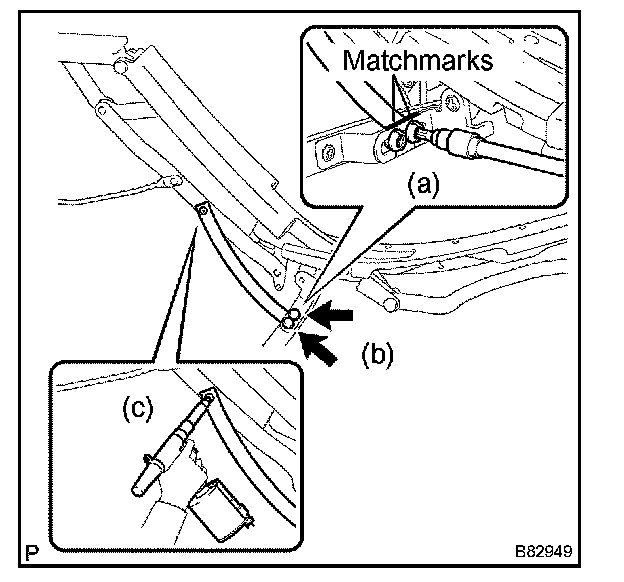 Matchmarks

(a)

(b)

(c)

P

B82949