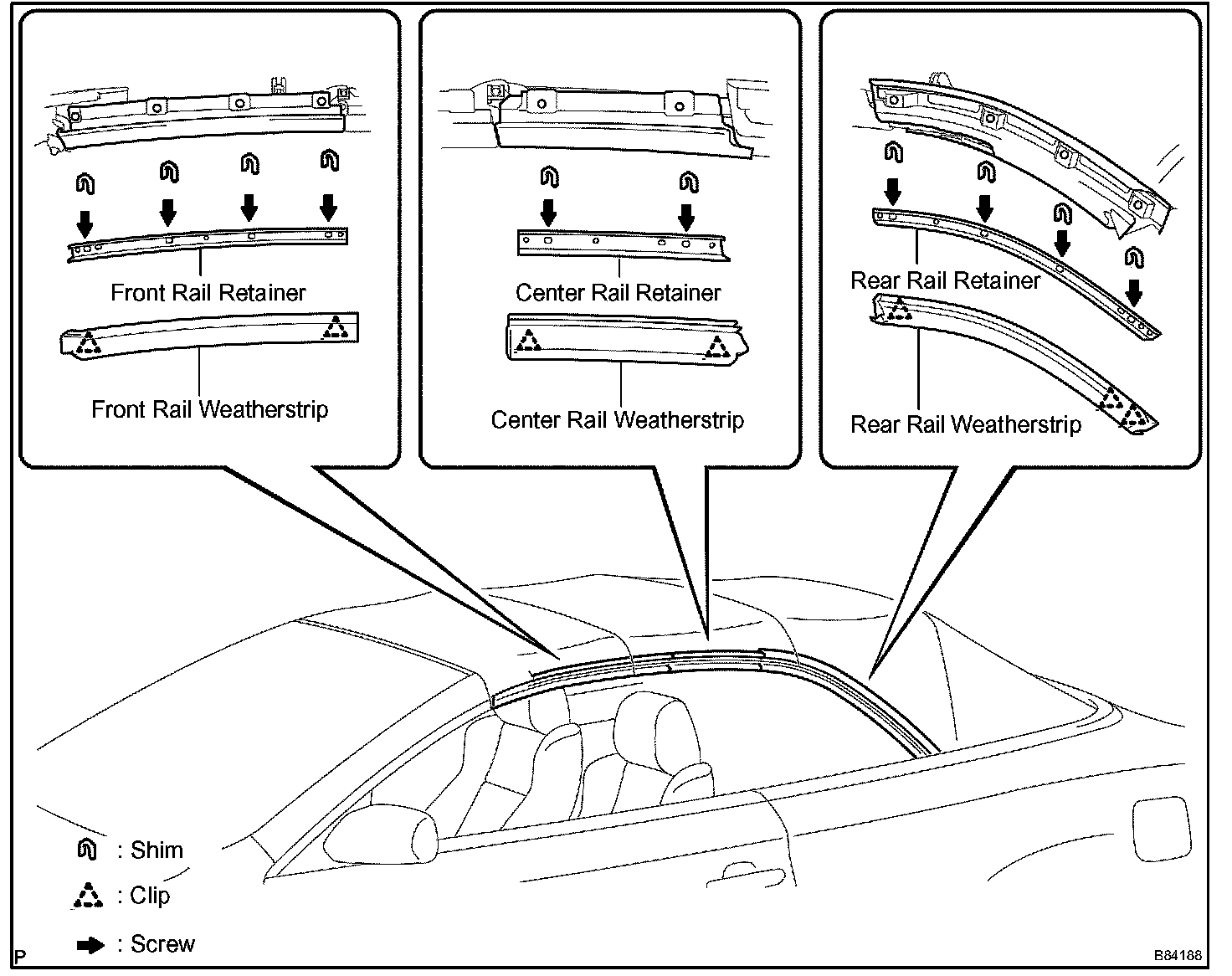 Front Rail Retainer

Front Rail Weatherstrip

Center Rail Retainer

Center Rail Weatherstrip

Rear Rail Retainer

Rear Rail Weatherstrip

: Shim

: Clip

: Screw

P

B84188