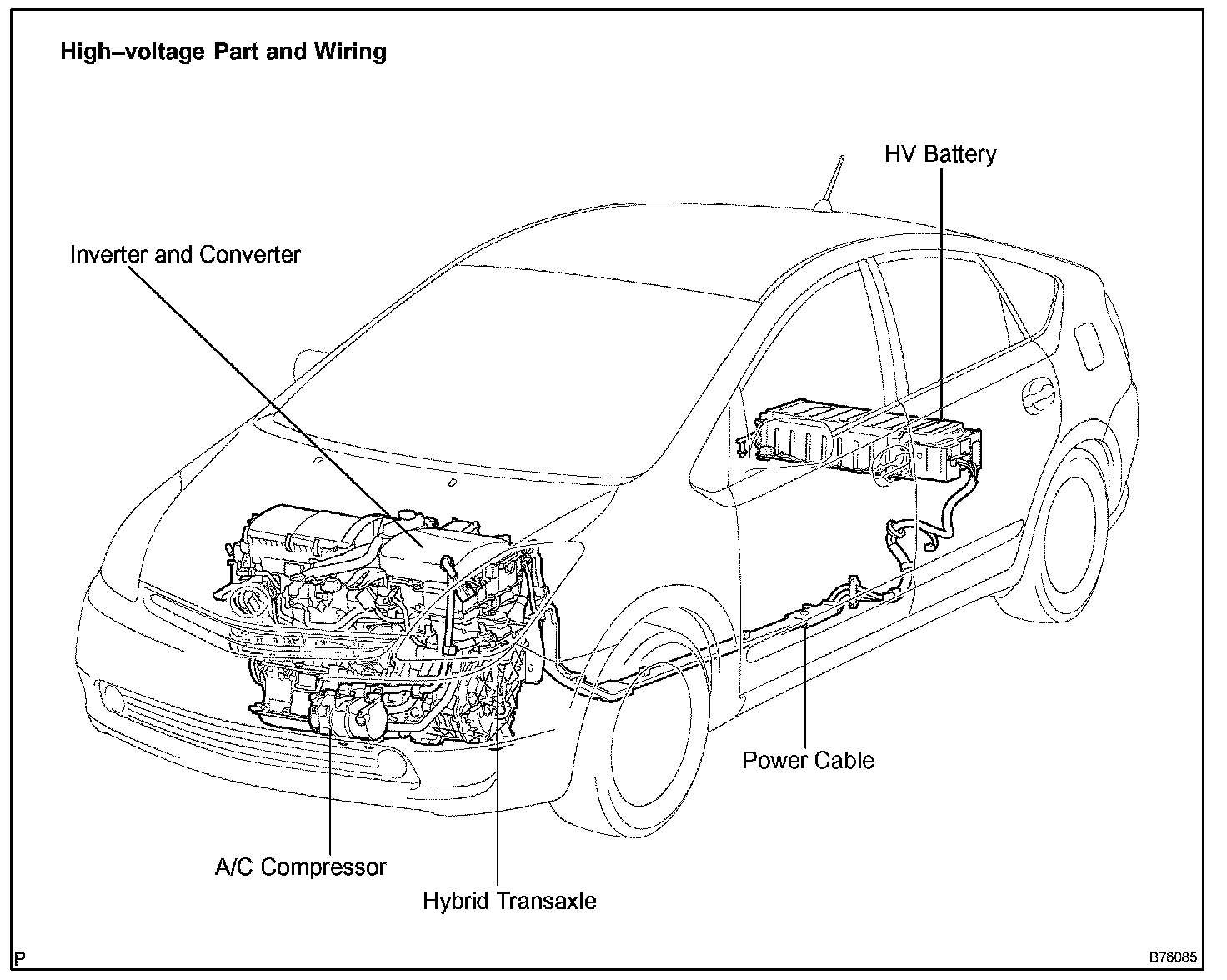 High–voltage Part and Wiring

HV Battery

Inverter and Converter

Power Cable

A/C Compressor

Hybrid Transaxle

P

B76085