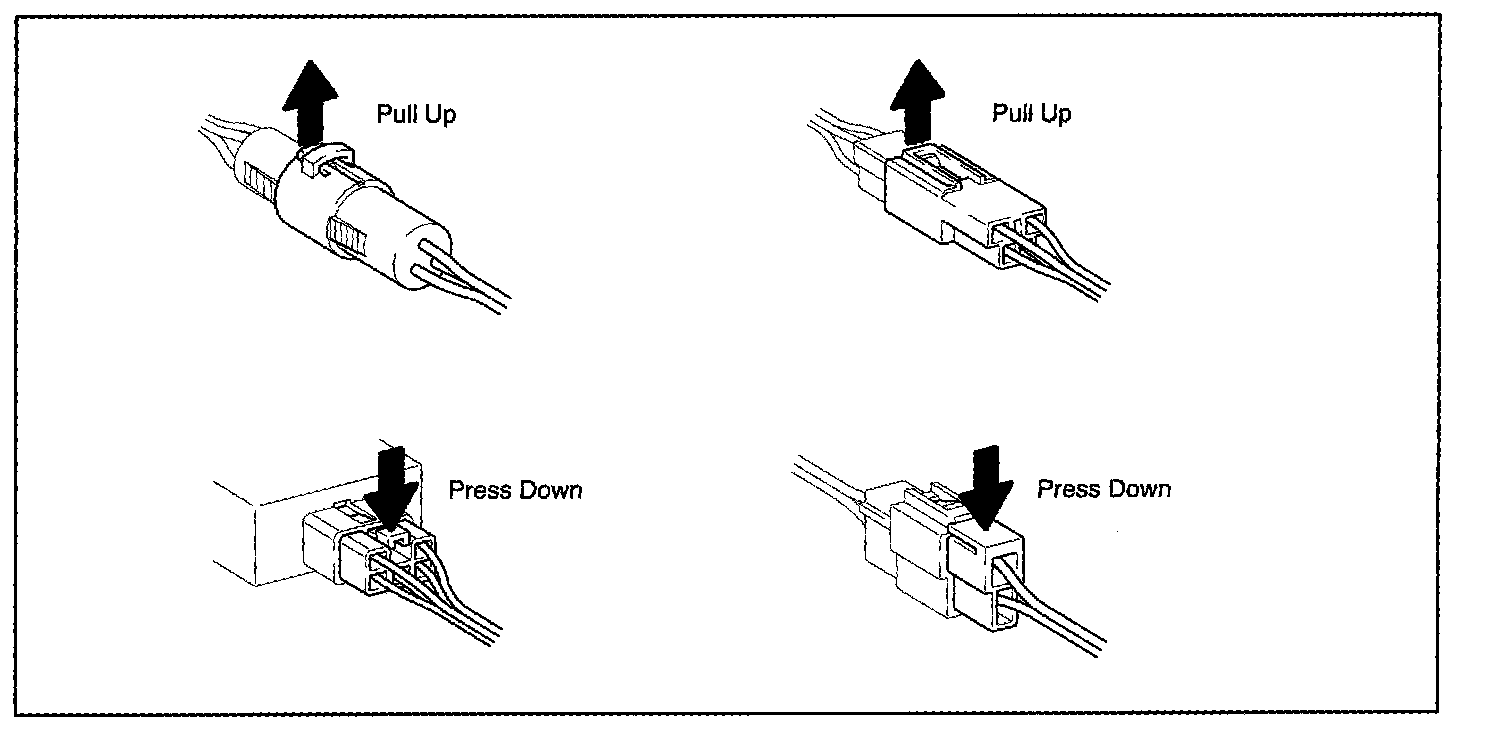 Pull Up

Pull Up

Press Down

Press Down