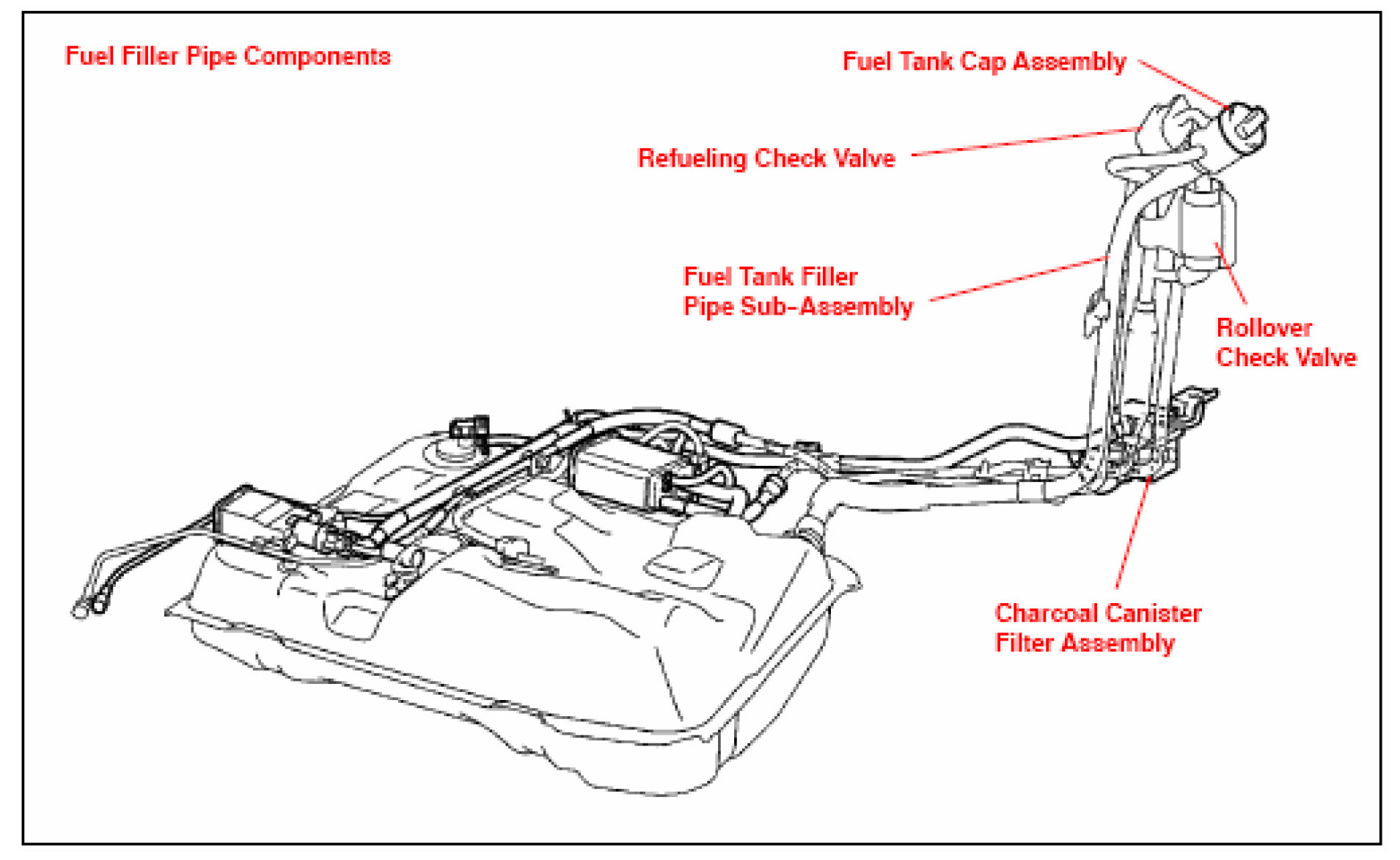 Fuel Filler Pipe Components

Fuel Tank Cap Assembly

Refueling Check Valve

Fuel Tank Filler Pipe Sub-Assembly

Rollover Check Valve

Charcoal Canister Filter Assembly