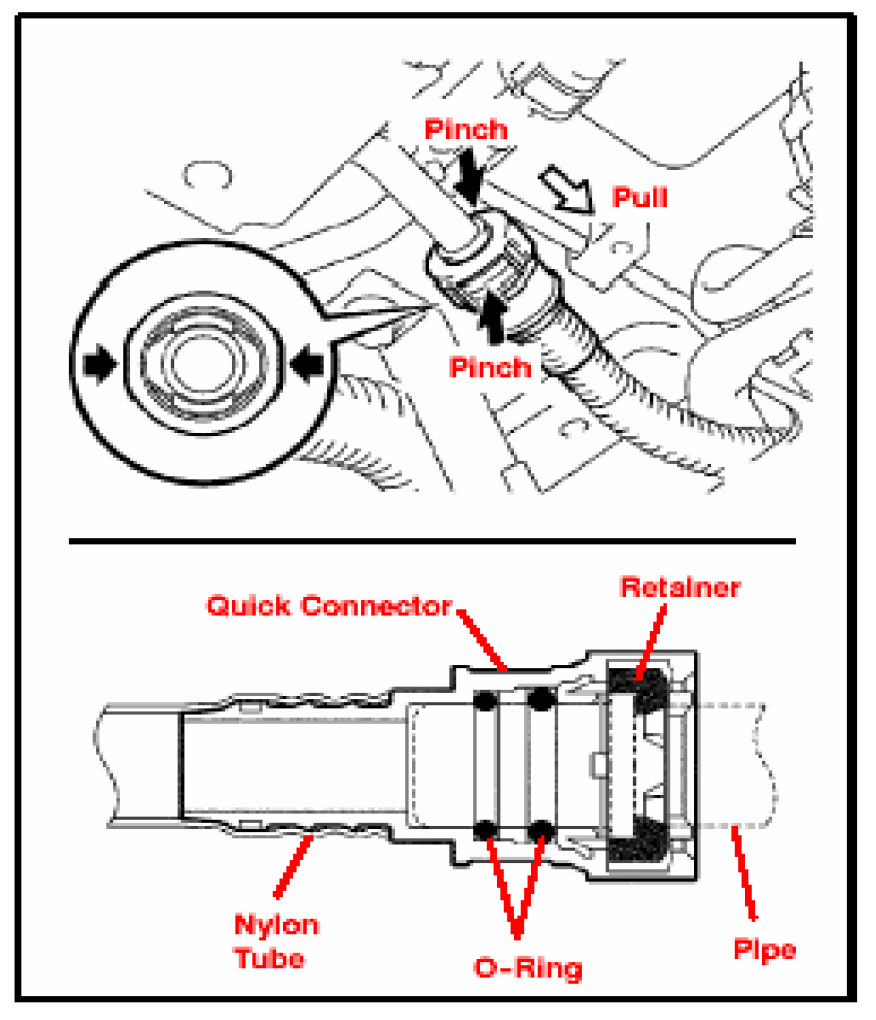 Pinch
Pull
Pinch

Quick Connector
Retainer
Nylon Tube
O-Ring
Pipe