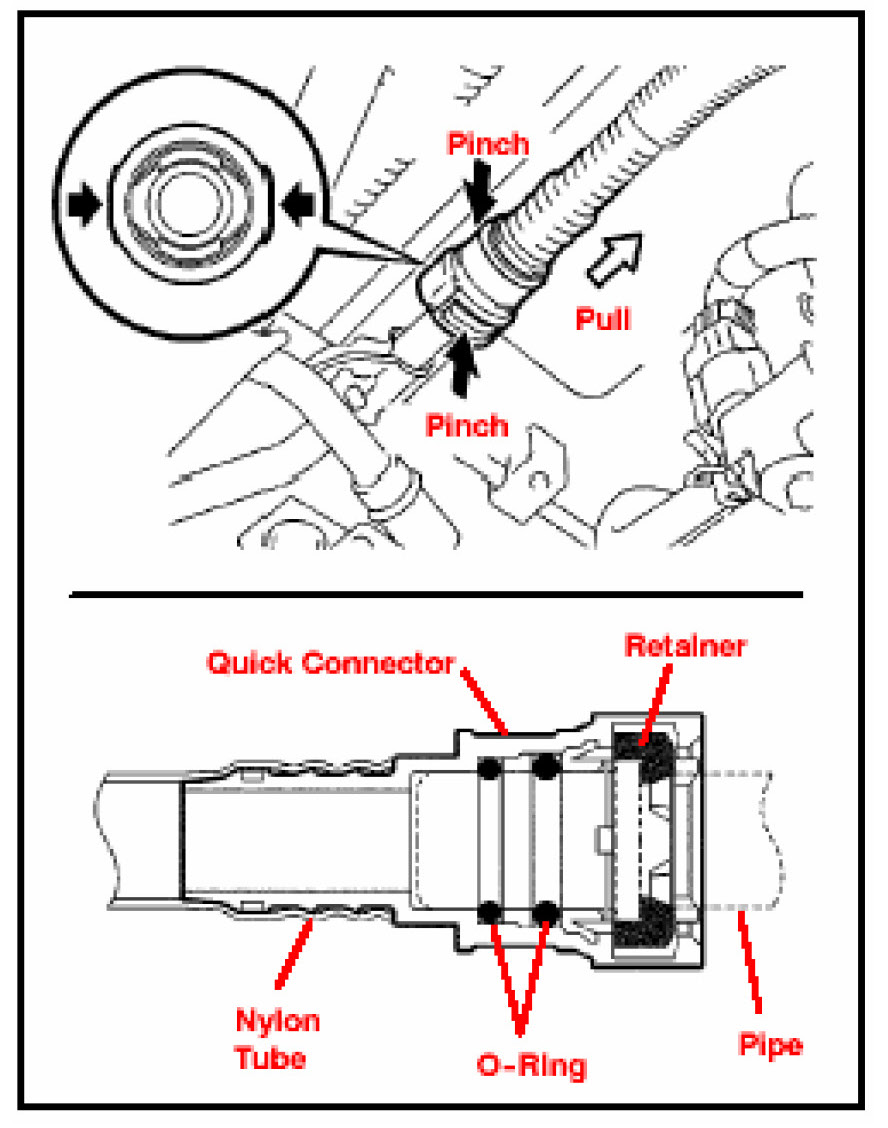 Pinch

Pull

Pinch

Quick Connector

Retainer

Nylon Tube

O-Ring

Pipe