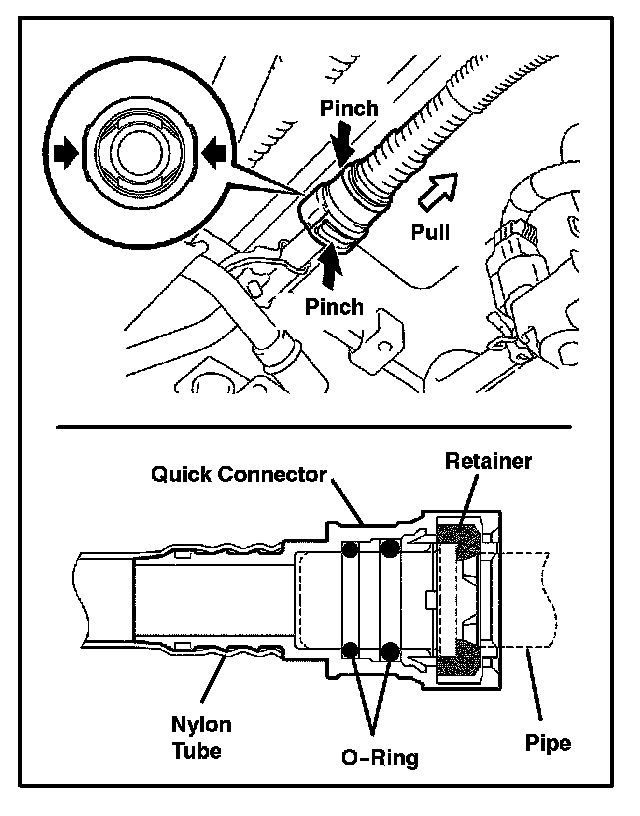 Pinch
Pull
Pinch
Quick Connector
Retainer
Nylon Tube
O-Ring
Pipe