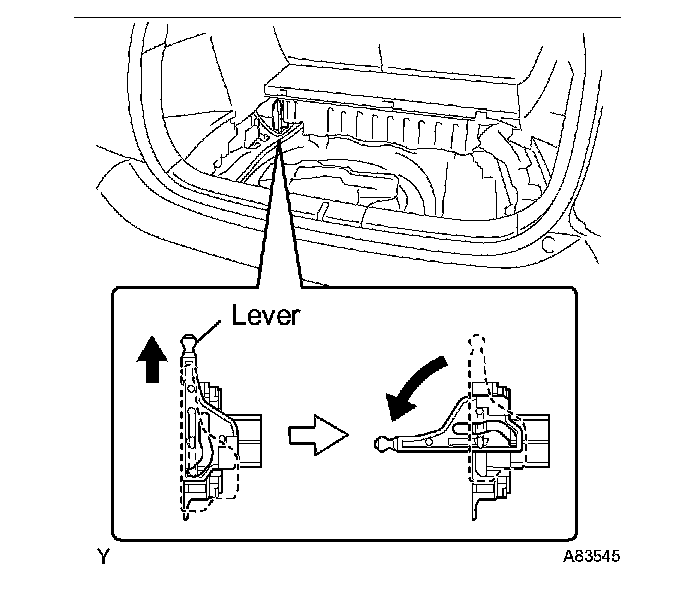 Lever

Y

A83545