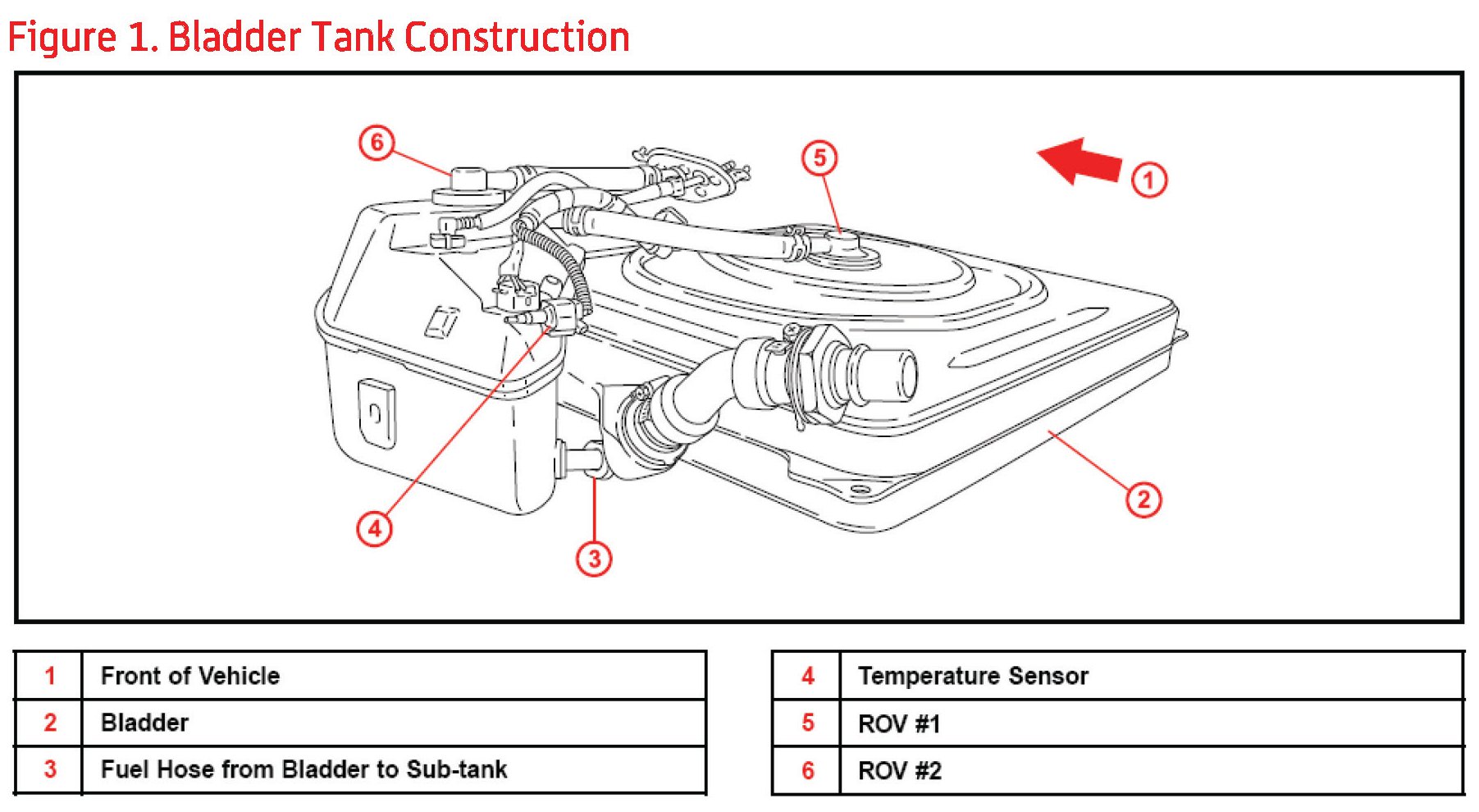 Figure 1. Bladder Tank Construction

6
5
1
4
3
2

| 1 | Front of Vehicle |
|---|---|
| 2 | Bladder |
| 3 | Fuel Hose from Bladder to Sub-tank |

| 4 | Temperature Sensor |
|---|---|
| 5 | ROV #1 |
| 6 | ROV #2 |