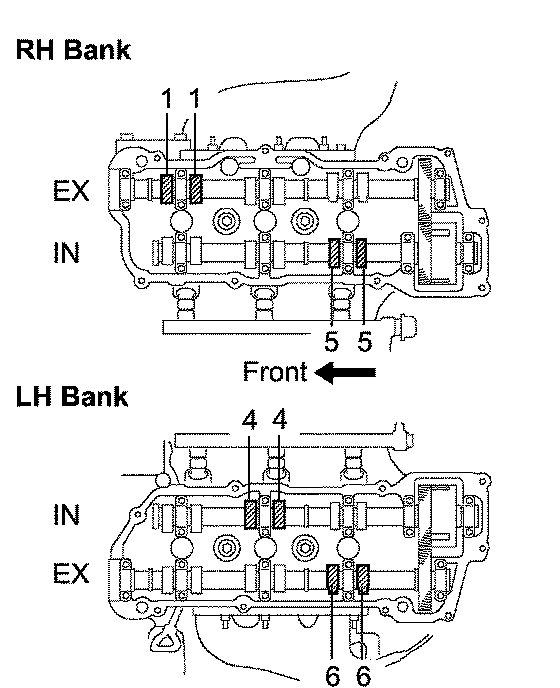 RH Bank

1 1

EX

IN

5 5

Front

LH Bank

4 4

IN

EX

6 6