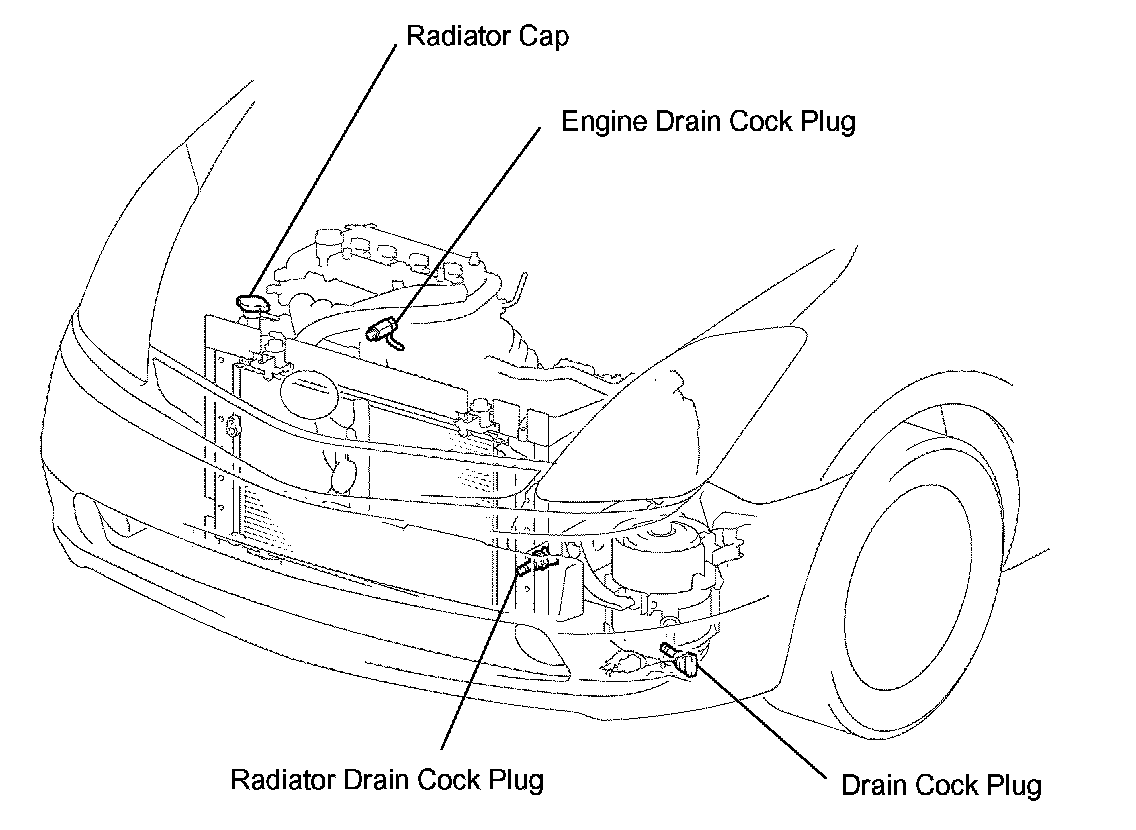 Radiator Cap

Engine Drain Cock Plug

Radiator Drain Cock Plug

Drain Cock Plug