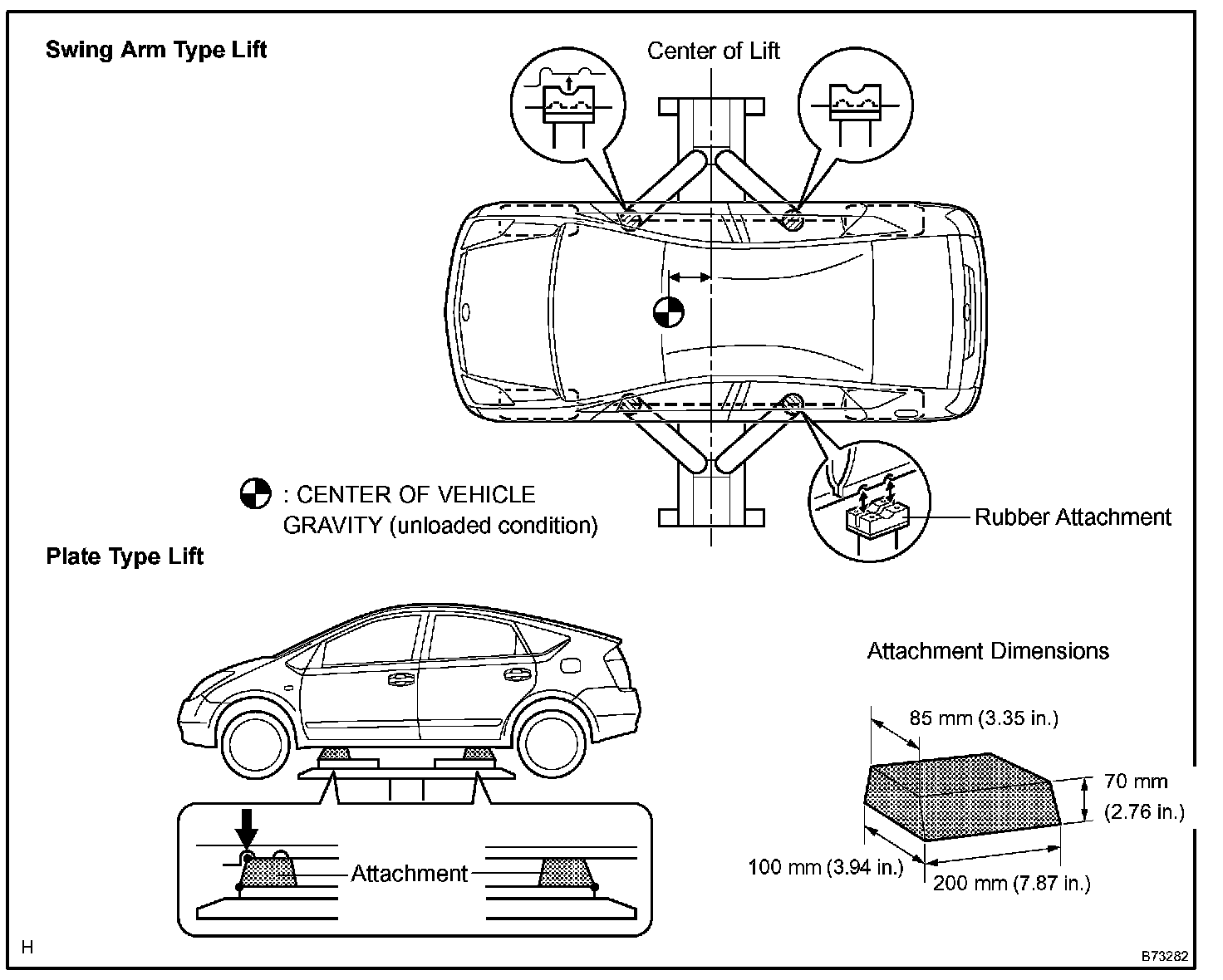 Swing Arm Type Lift

Center of Lift

: CENTER OF VEHICLE GRAVITY (unloaded condition)

Rubber Attachment

Plate Type Lift

Attachment

Attachment Dimensions

85 mm (3.35 in.)

70 mm (2.76 in.)

100 mm (3.94 in.)

200 mm (7.87 in.)

H

B73282